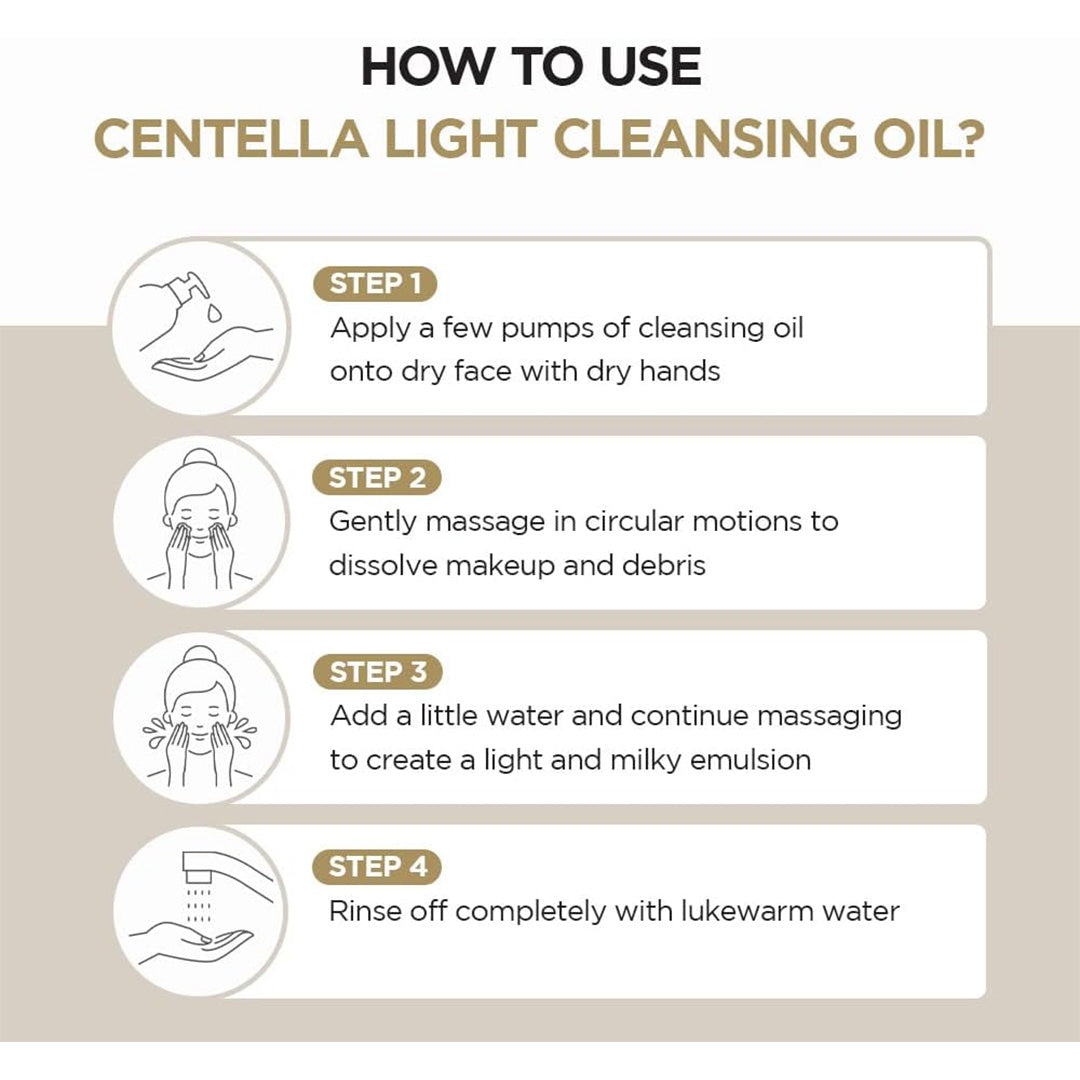 HOW TO USE
CENTELLA LIGHT CLEANSING OIL?

STEP 1
Apply a few pumps of cleansing oil onto dry face with dry hands

STEP 2
Gently massage in circular motions to dissolve makeup and debris

STEP 3
Add a little water and continue massaging to create a light and milky emulsion

STEP 4
Rinse off completely with lukewarm water