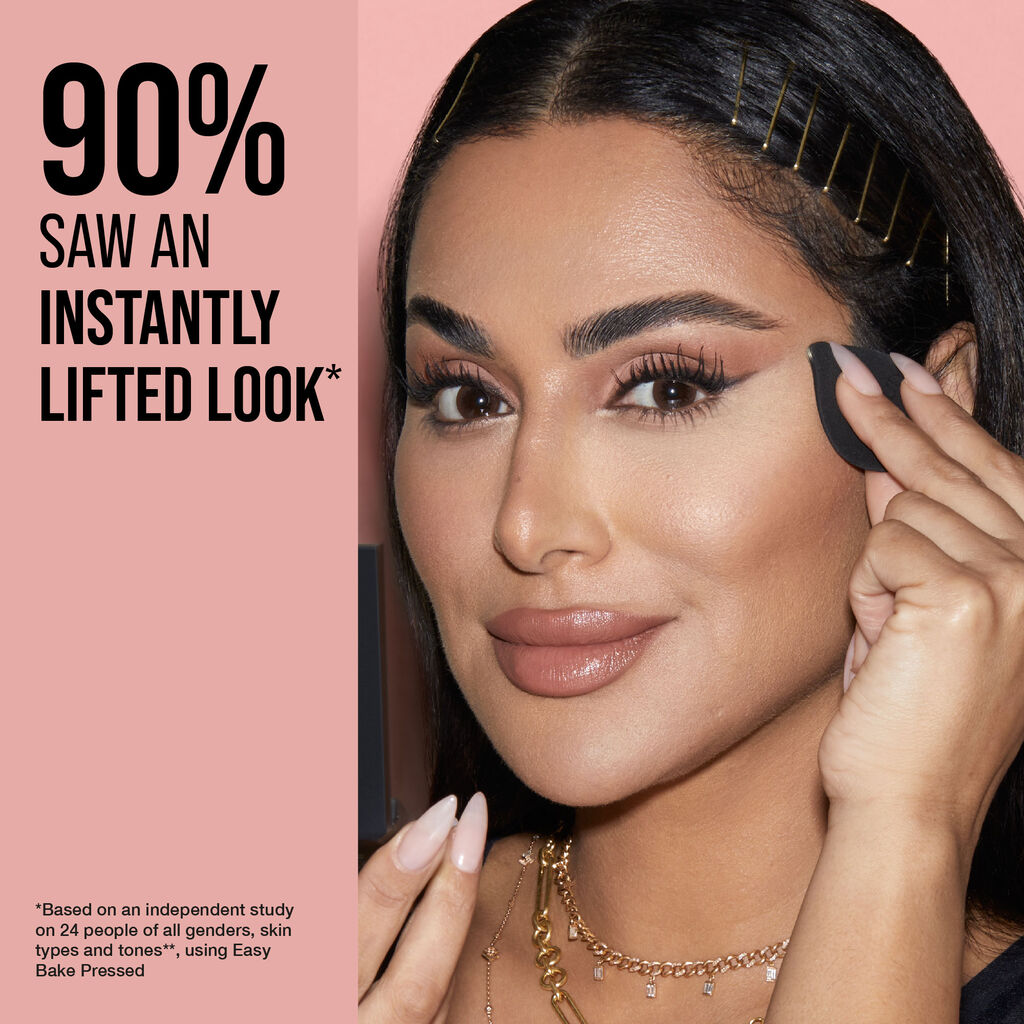 90%
SAW AN
INSTANTLY
LIFTED LOOK*

*Based on an independent study on 24 people of all genders, skin types and tones**, using Easy Bake Pressed