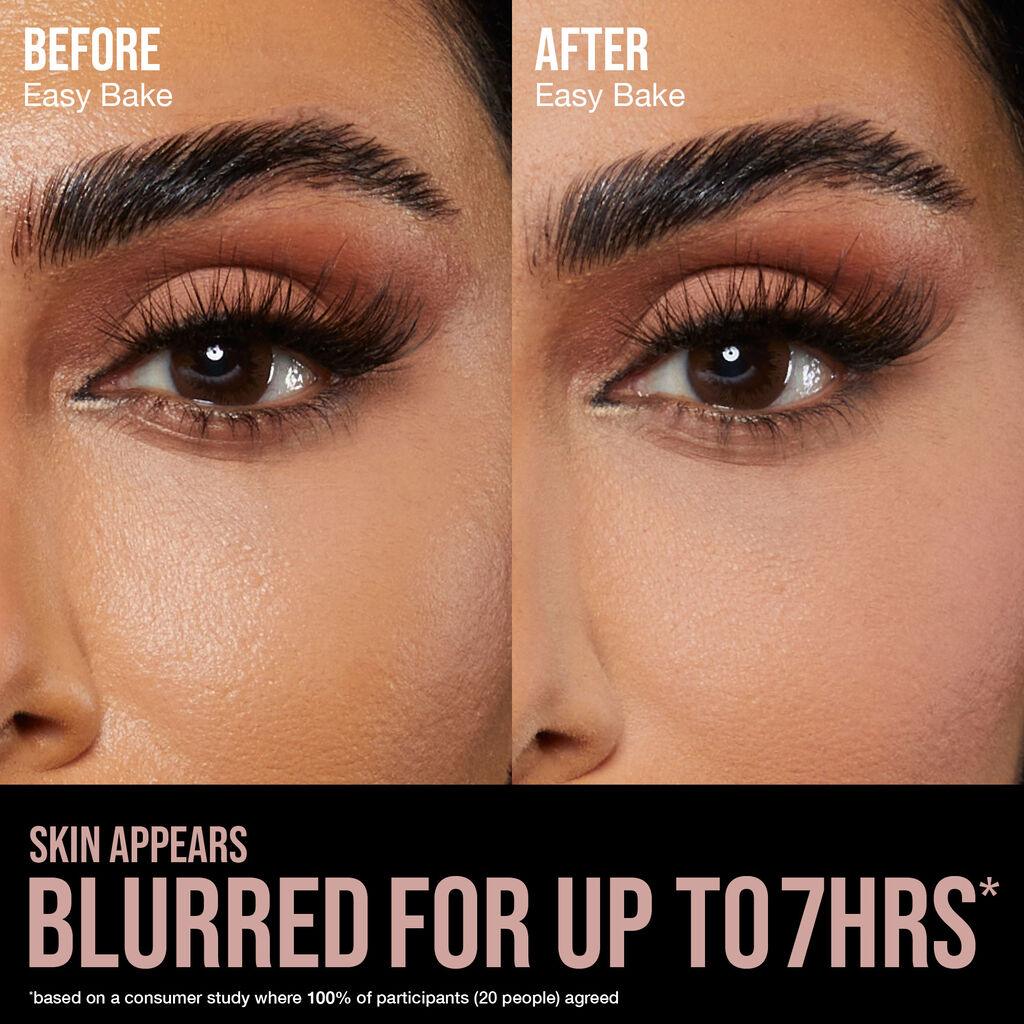 BEFORE
Easy Bake

AFTER
Easy Bake

SKIN APPEARS
BLURRED FOR UP TO 7HRS*

*based on a consumer study where 100% of participants (20 people) agreed