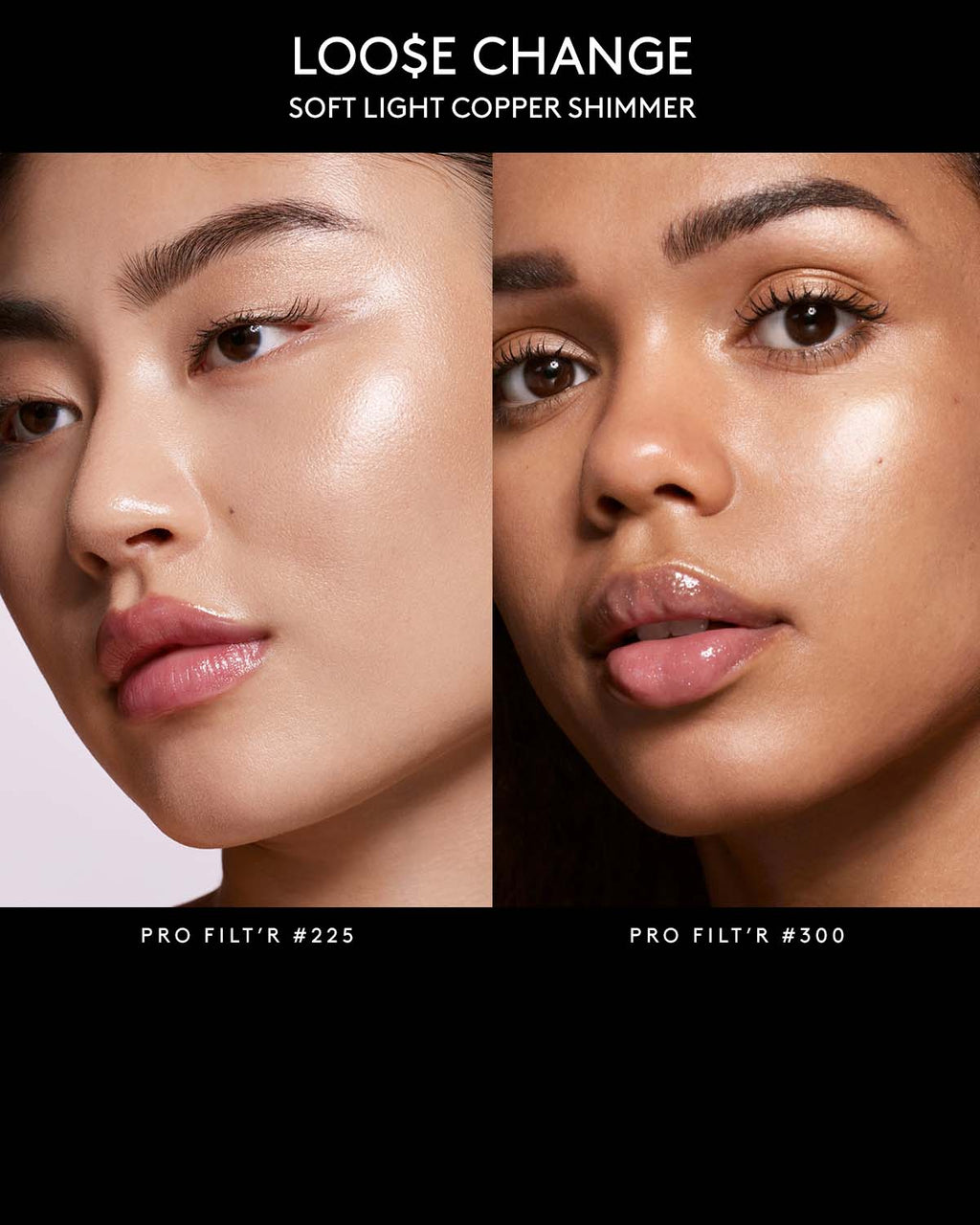 LOO$E CHANGE
SOFT LIGHT COPPER SHIMMER

PRO FILT'R #225

PRO FILT'R #300