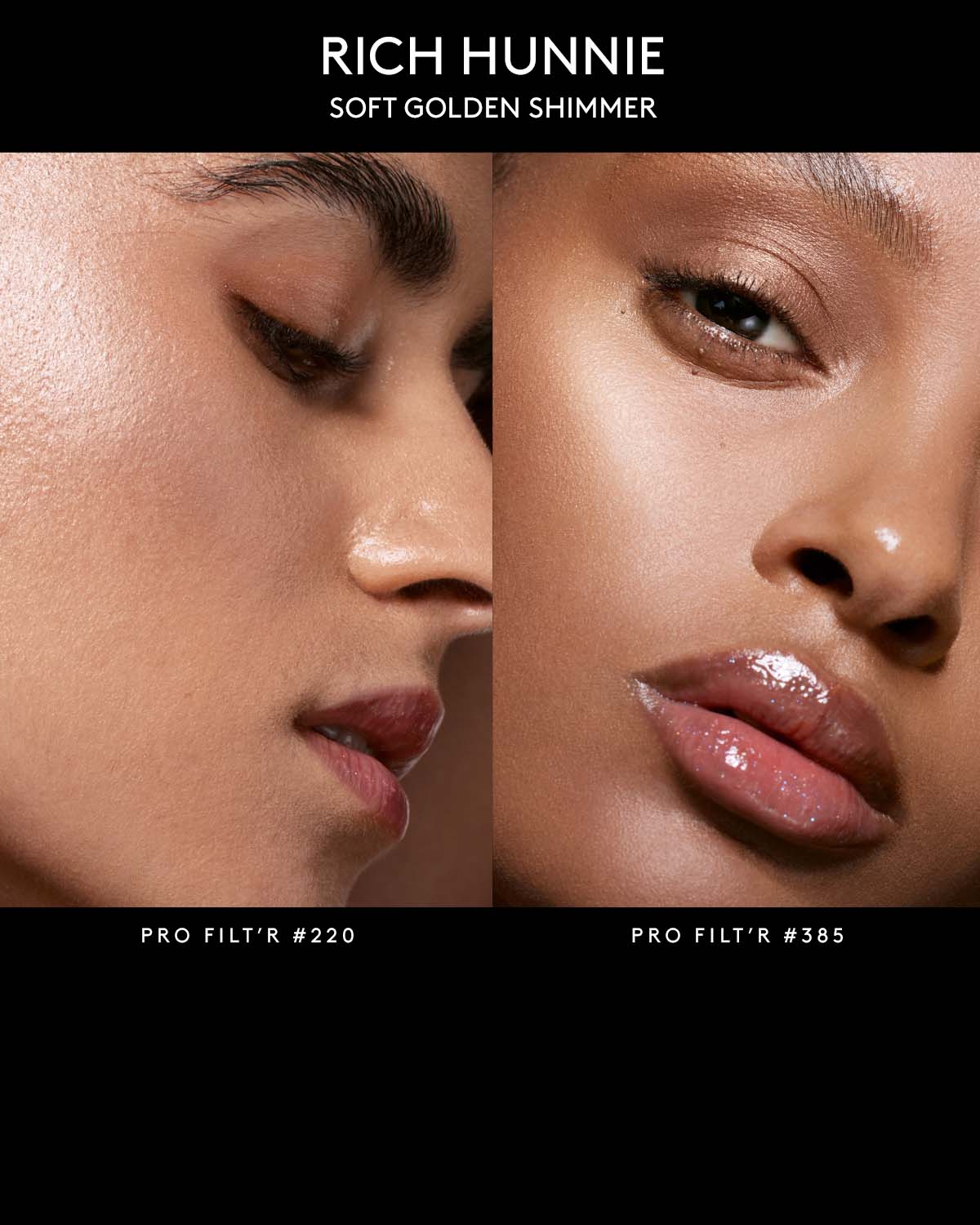 RICH HUNNIE
SOFT GOLDEN SHIMMER

PRO FILT'R #220

PRO FILT'R #385