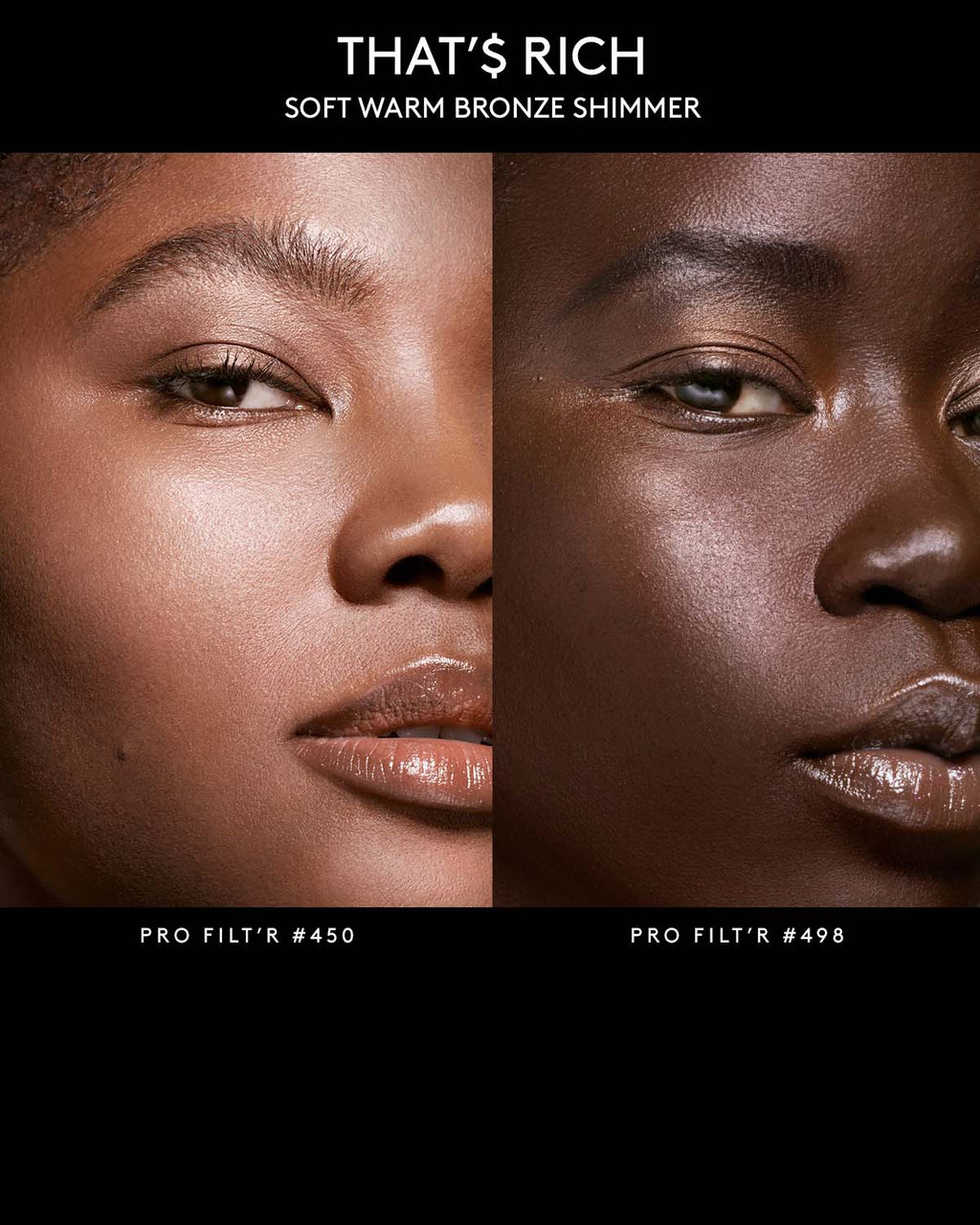 THAT'$ RICH
SOFT WARM BRONZE SHIMMER

PRO FILT'R #450

PRO FILT'R #498