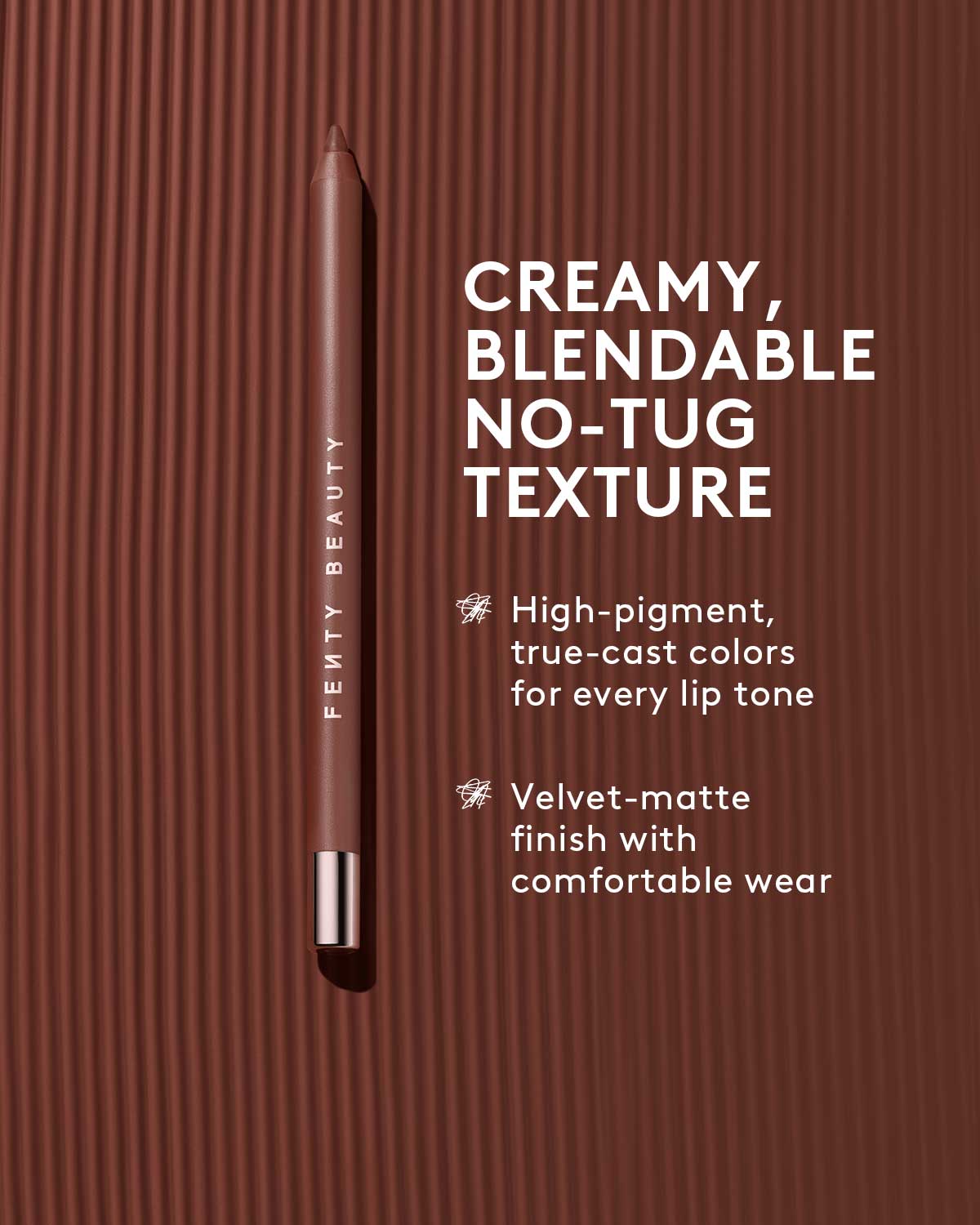 FENTY BEAUTY

CREAMY, BLENDABLE NO-TUG TEXTURE

High-pigment, true-cast colors for every lip tone

Velvet-matte finish with comfortable wear