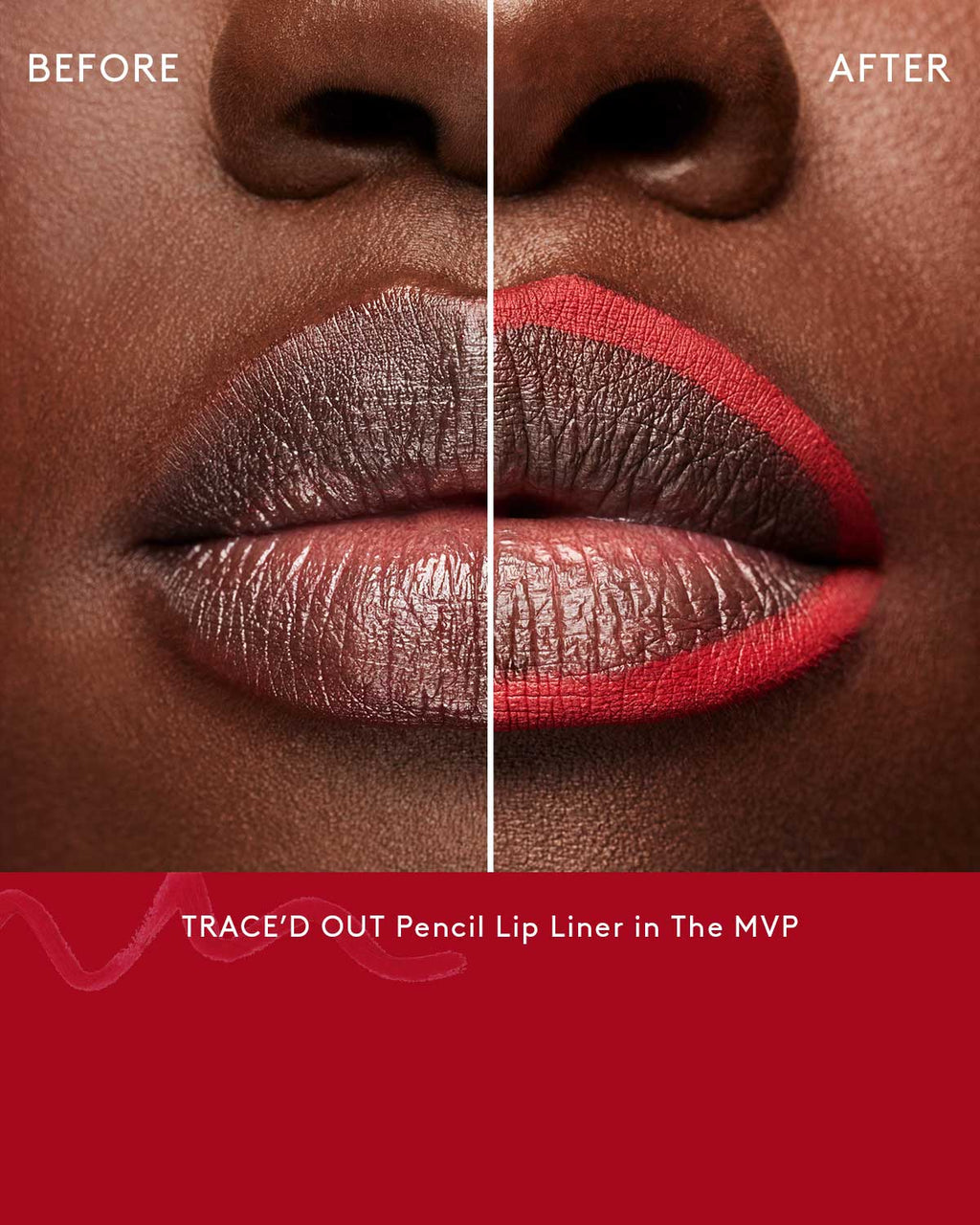 BEFORE

AFTER

TRACE'D OUT Pencil Lip Liner in The MVP