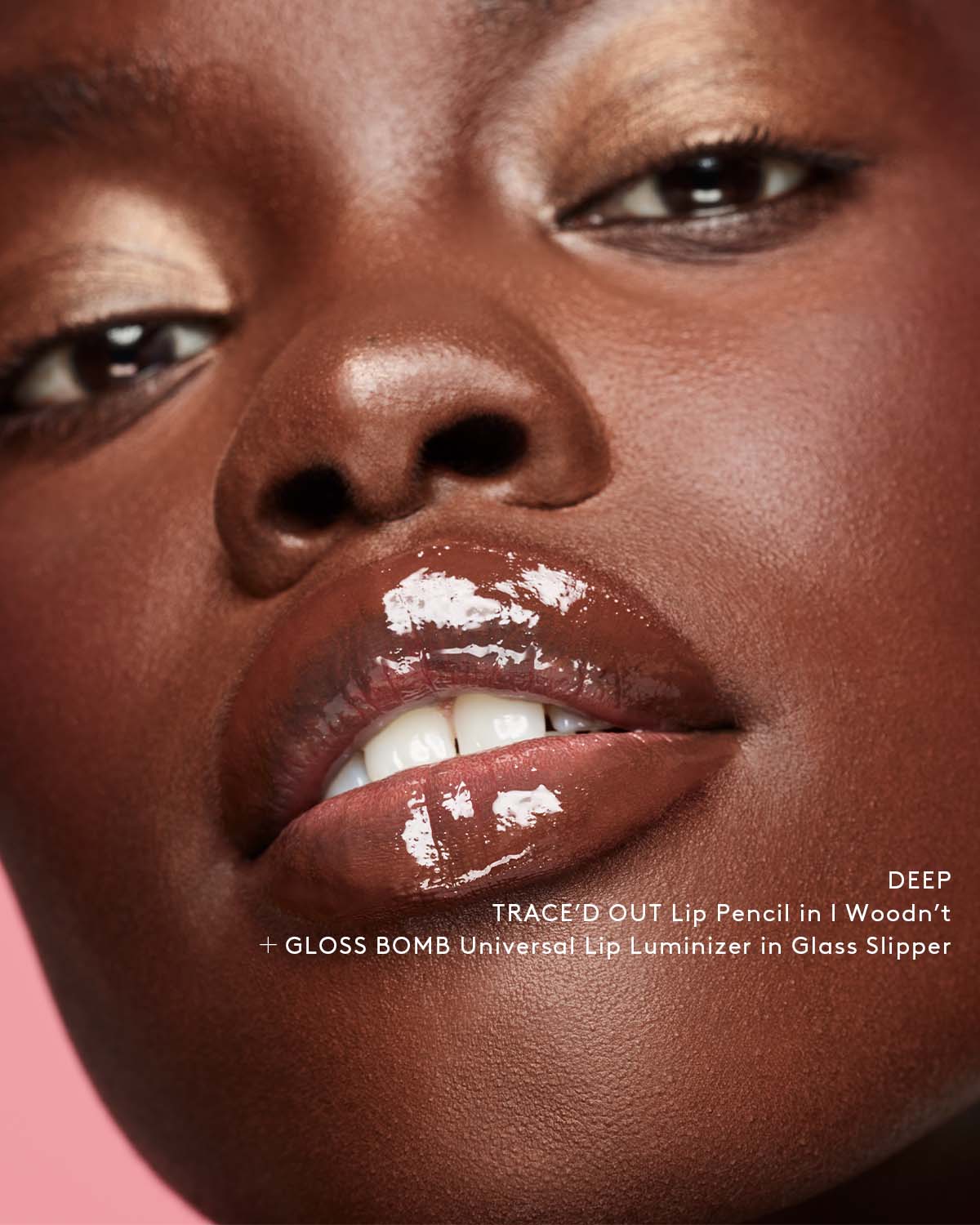 DEEP
TRACE'D OUT Lip Pencil in I Woodn't
+ GLOSS BOMB Universal Lip Luminizer in Glass Slipper