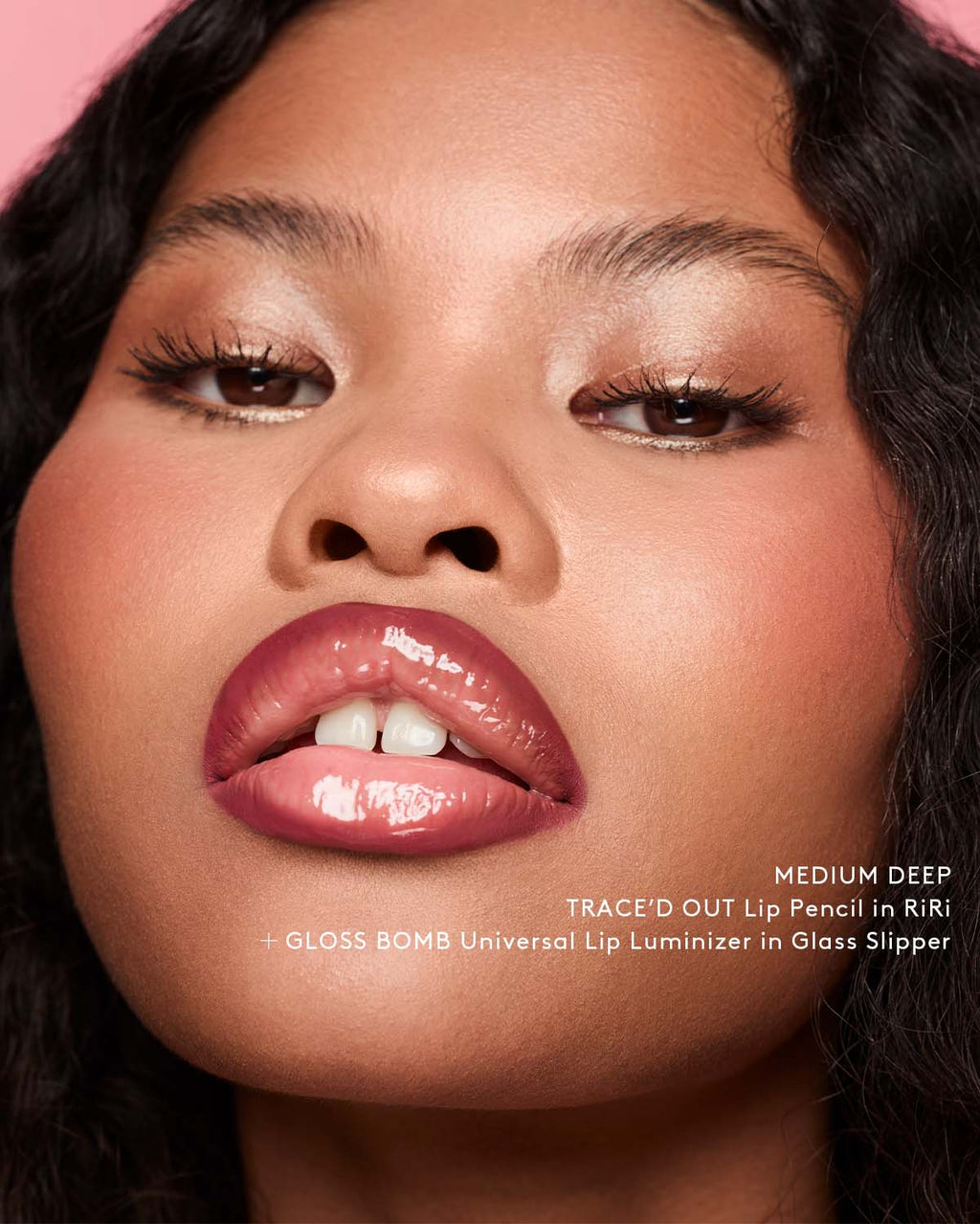 MEDIUM DEEP
TRACE'D OUT Lip Pencil in RiRi
+ GLOSS BOMB Universal Lip Luminizer in Glass Slipper