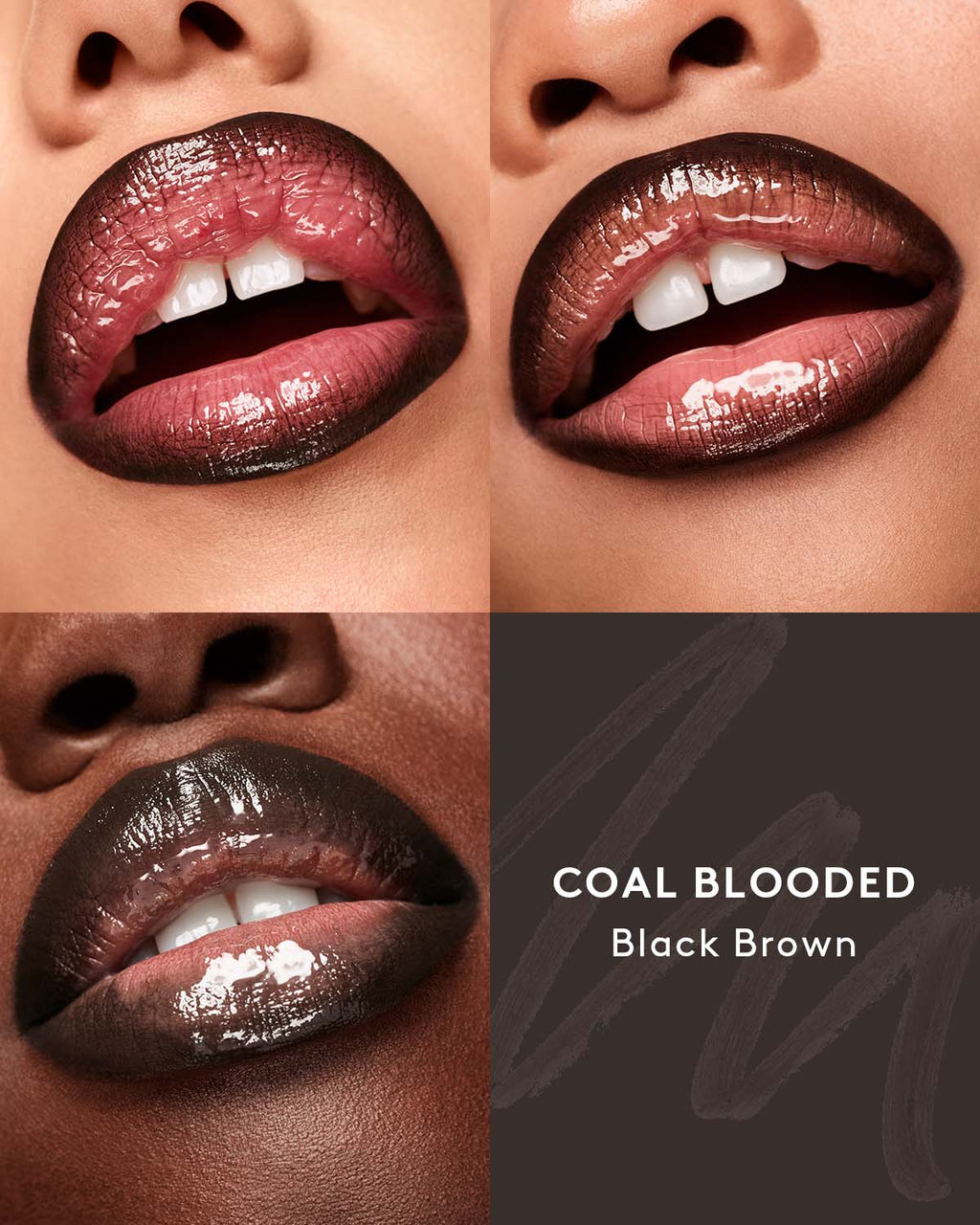 COAL BLOODED
Black Brown