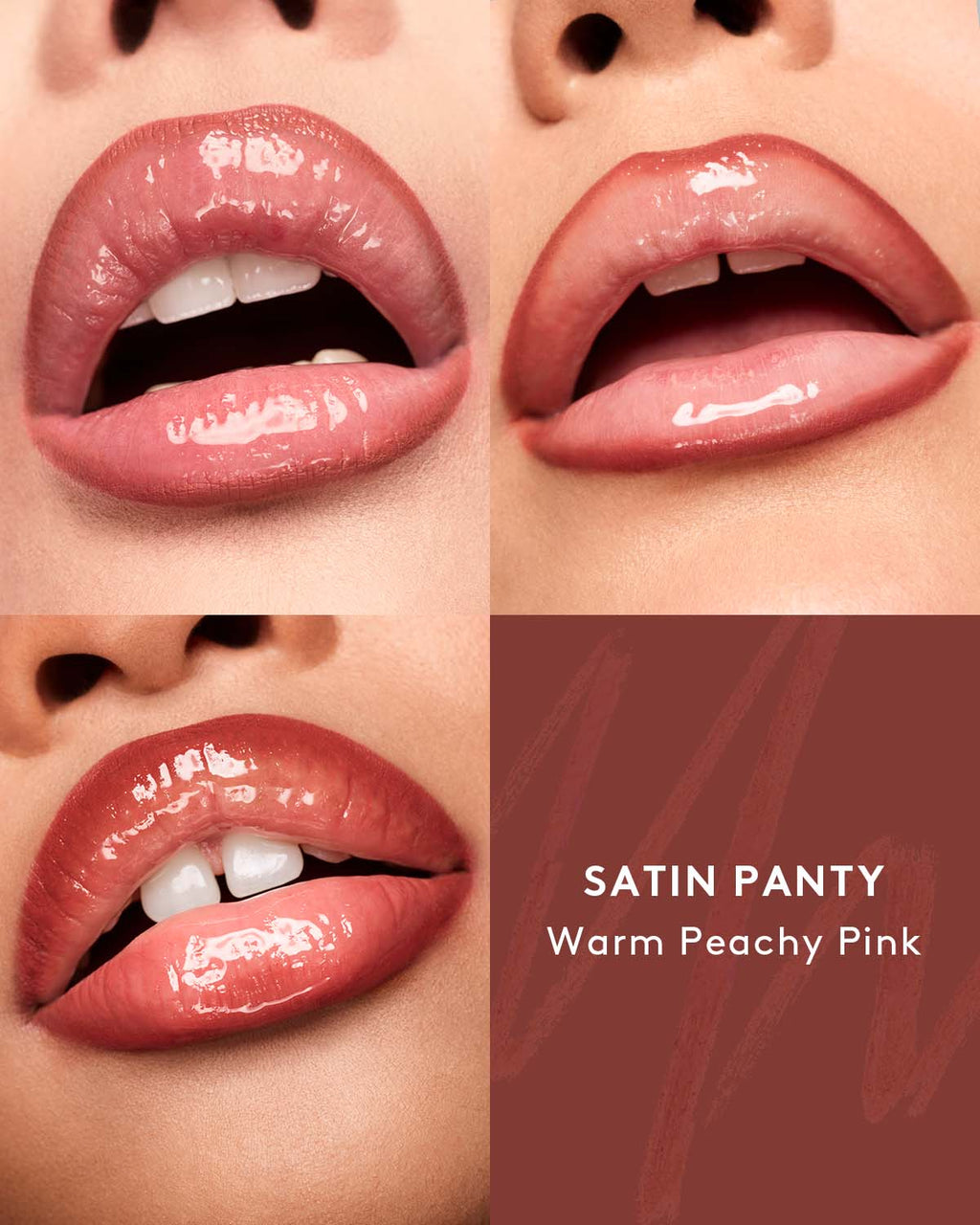 SATIN PANTY
Warm Peachy Pink