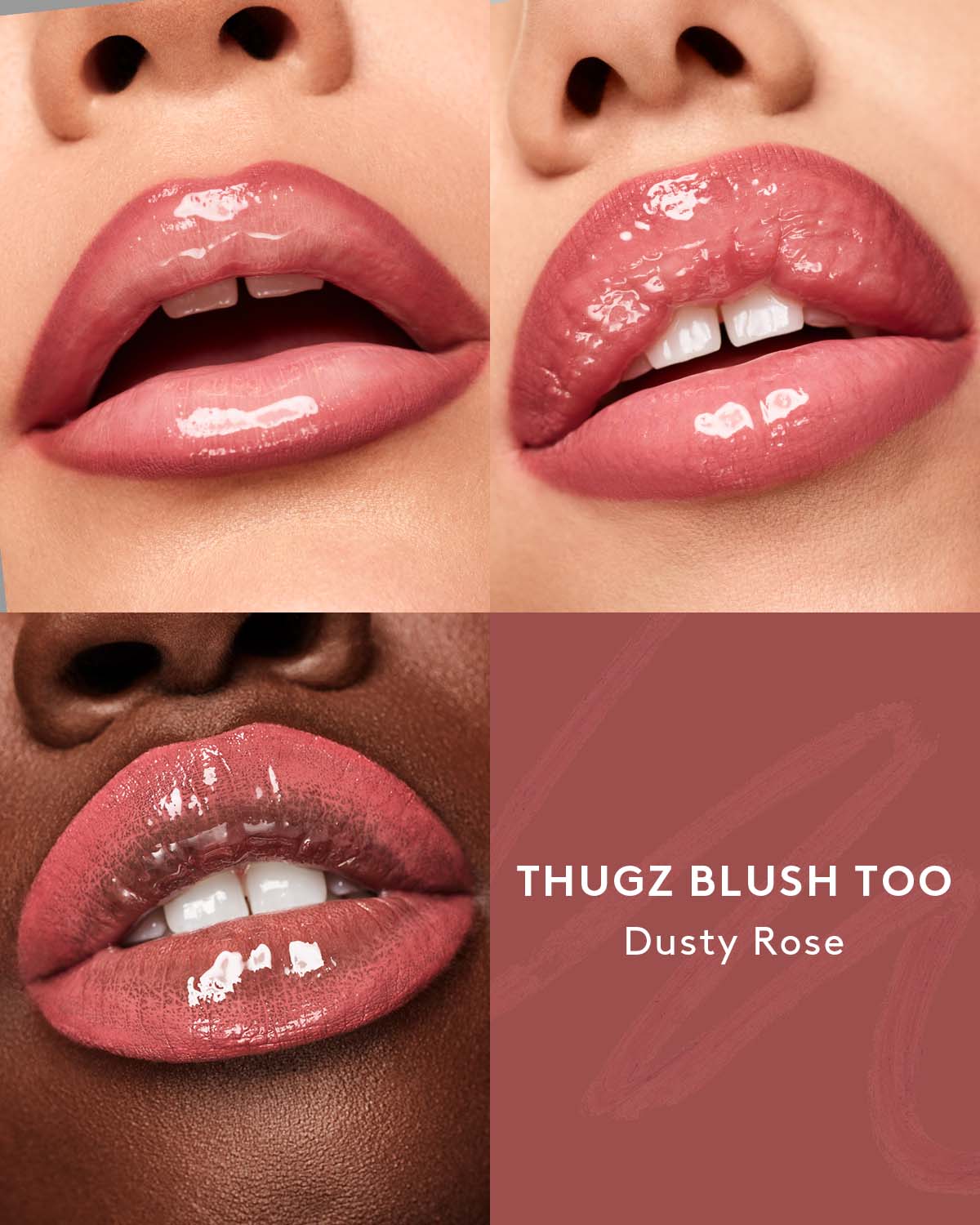 THUGZ BLUSH TOO
Dusty Rose