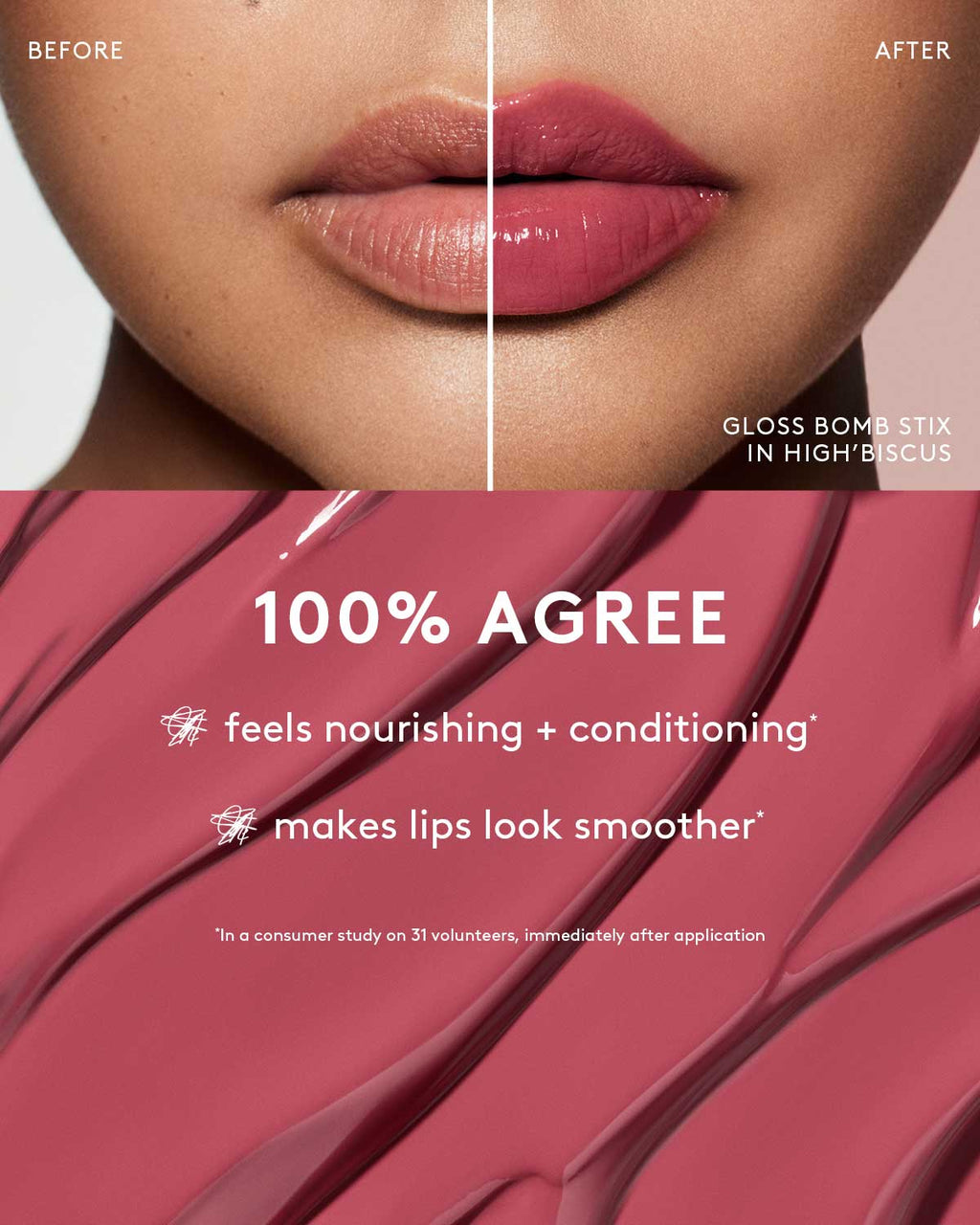 BEFORE

AFTER

GLOSS BOMB STIX
IN HIGH'BISCUS

100% AGREE

feels nourishing + conditioning*

makes lips look smoother*

*In a consumer study on 31 volunteers, immediately after application