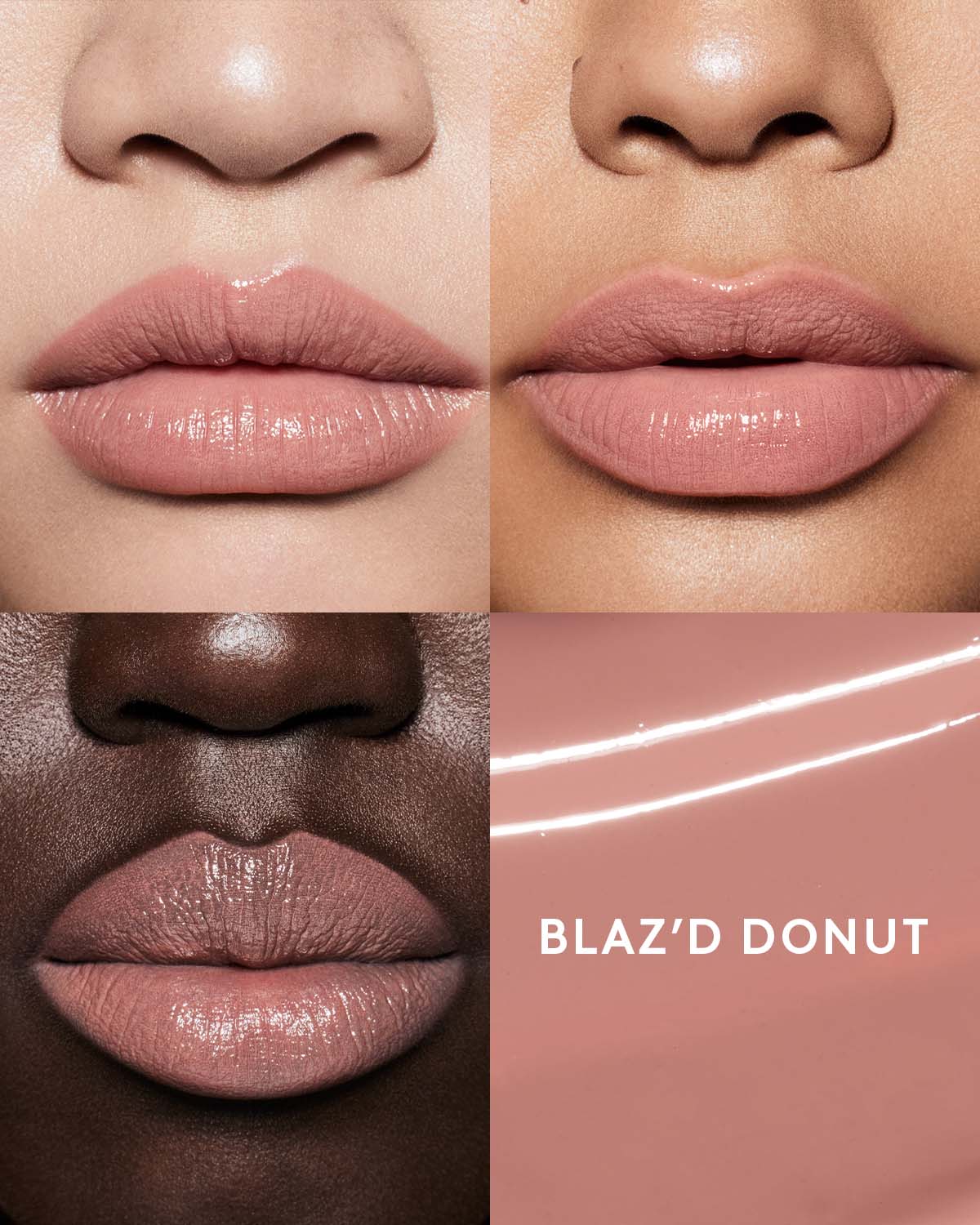 BLAZ'D DONUT