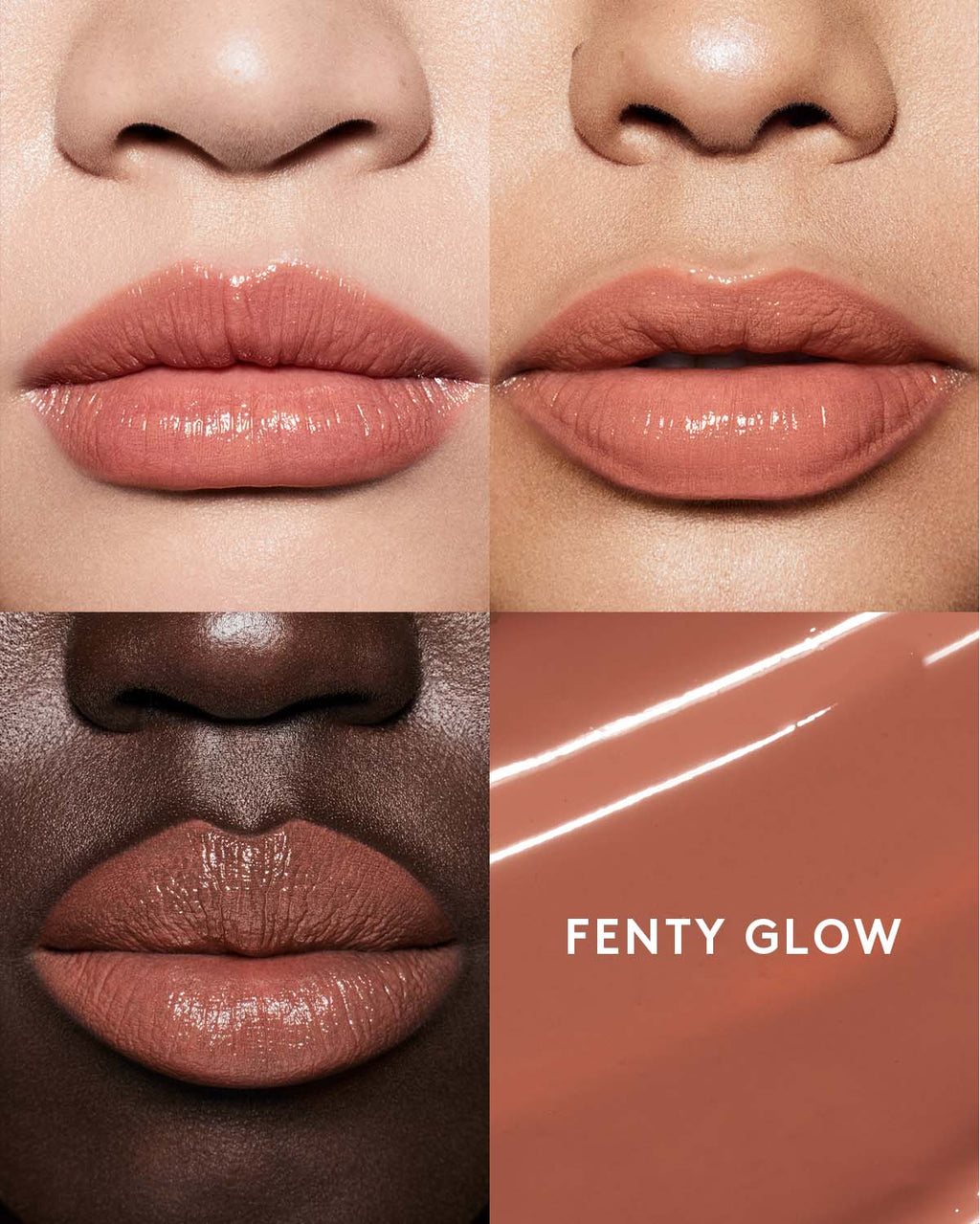 FENTY GLOW