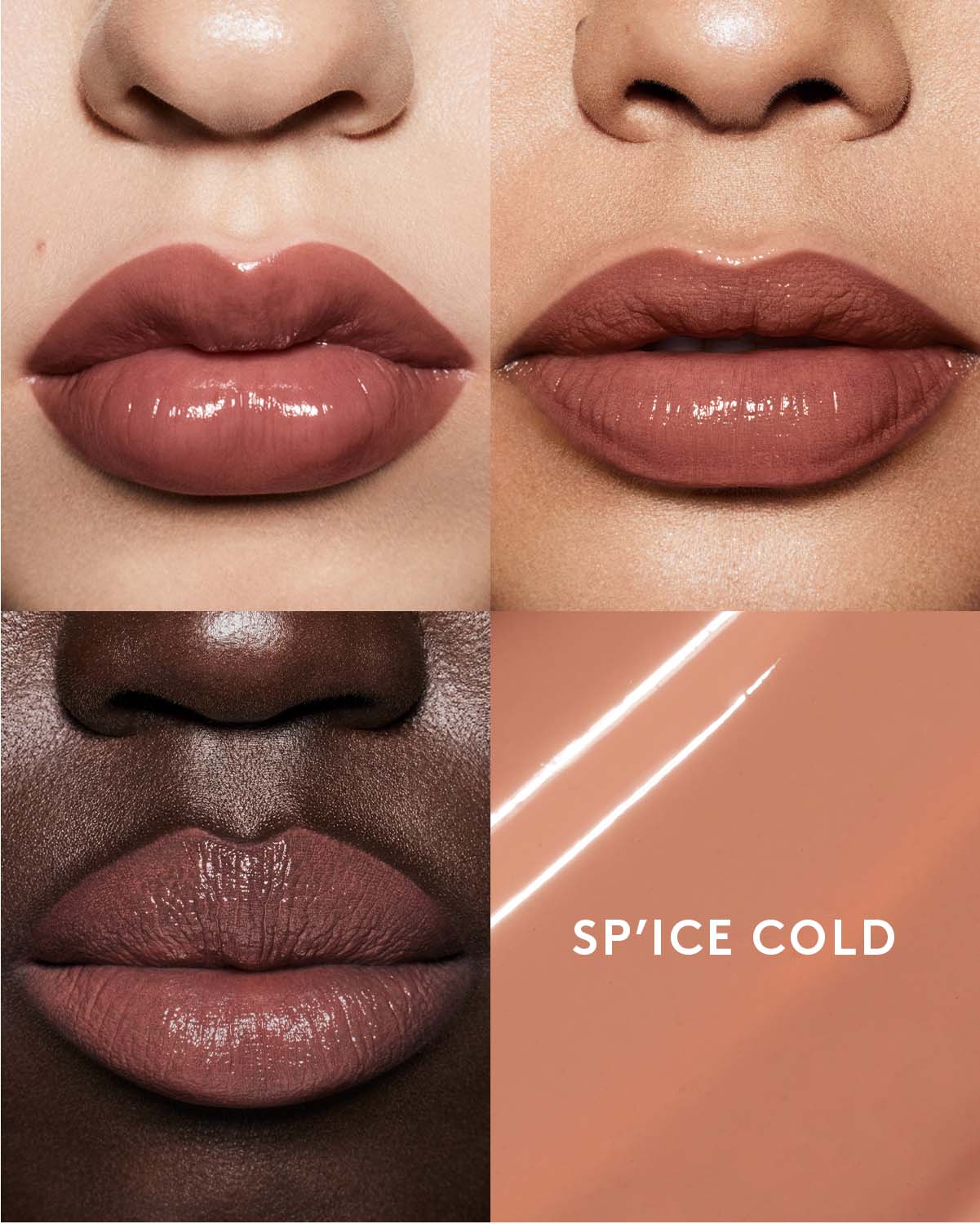 SP'ICE COLD