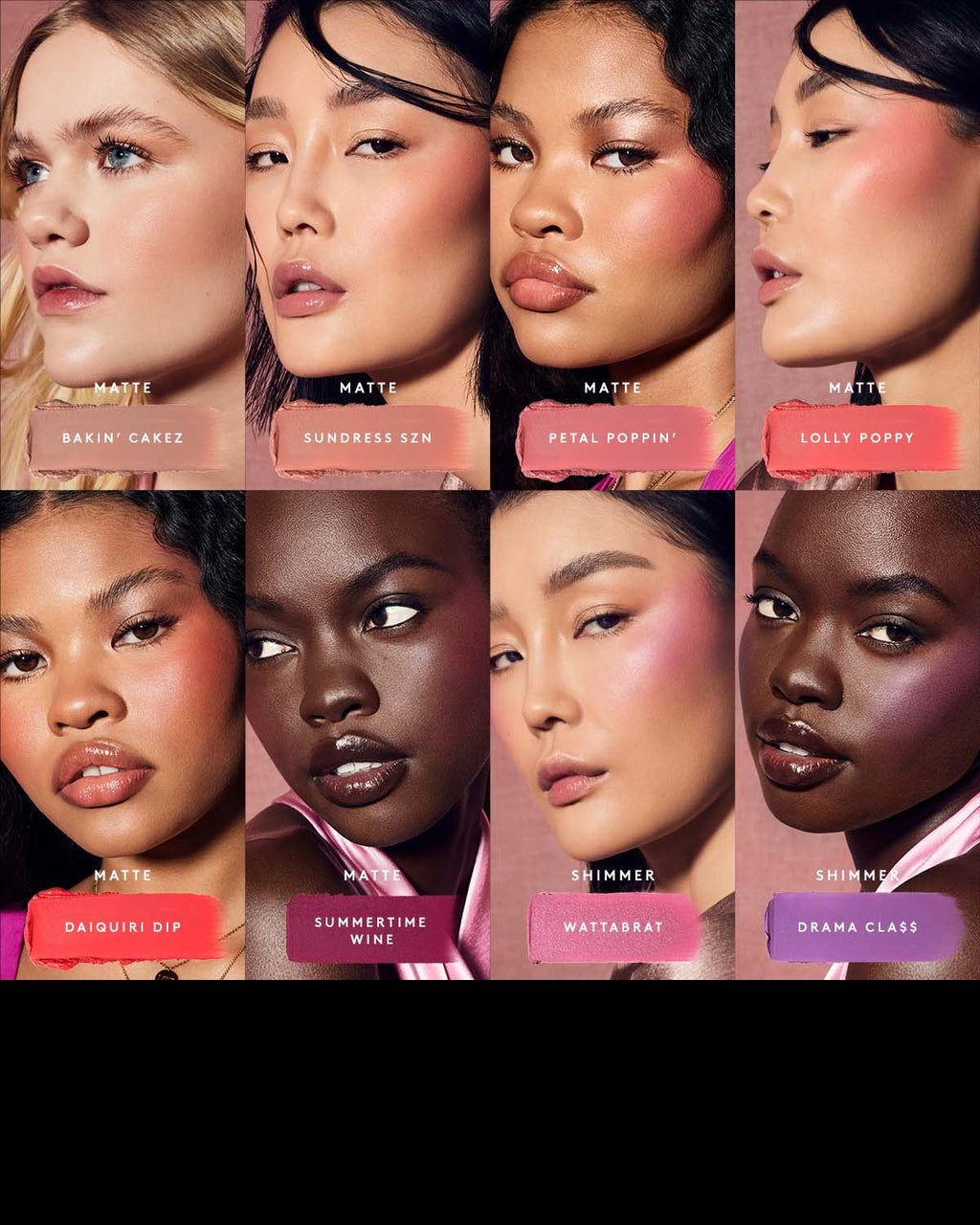 MATTE
BAKIN' CAKEZ

MATTE
SUNDRESS SZN

MATTE
PETAL POPPIN'

MATTE
LOLLY POPPY

MATTE
DAIQUIRI DIP

MATTE
SUMMERTIME WINE

SHIMMER
WATTABRAT

SHIMMER
DRAMA CLA$$