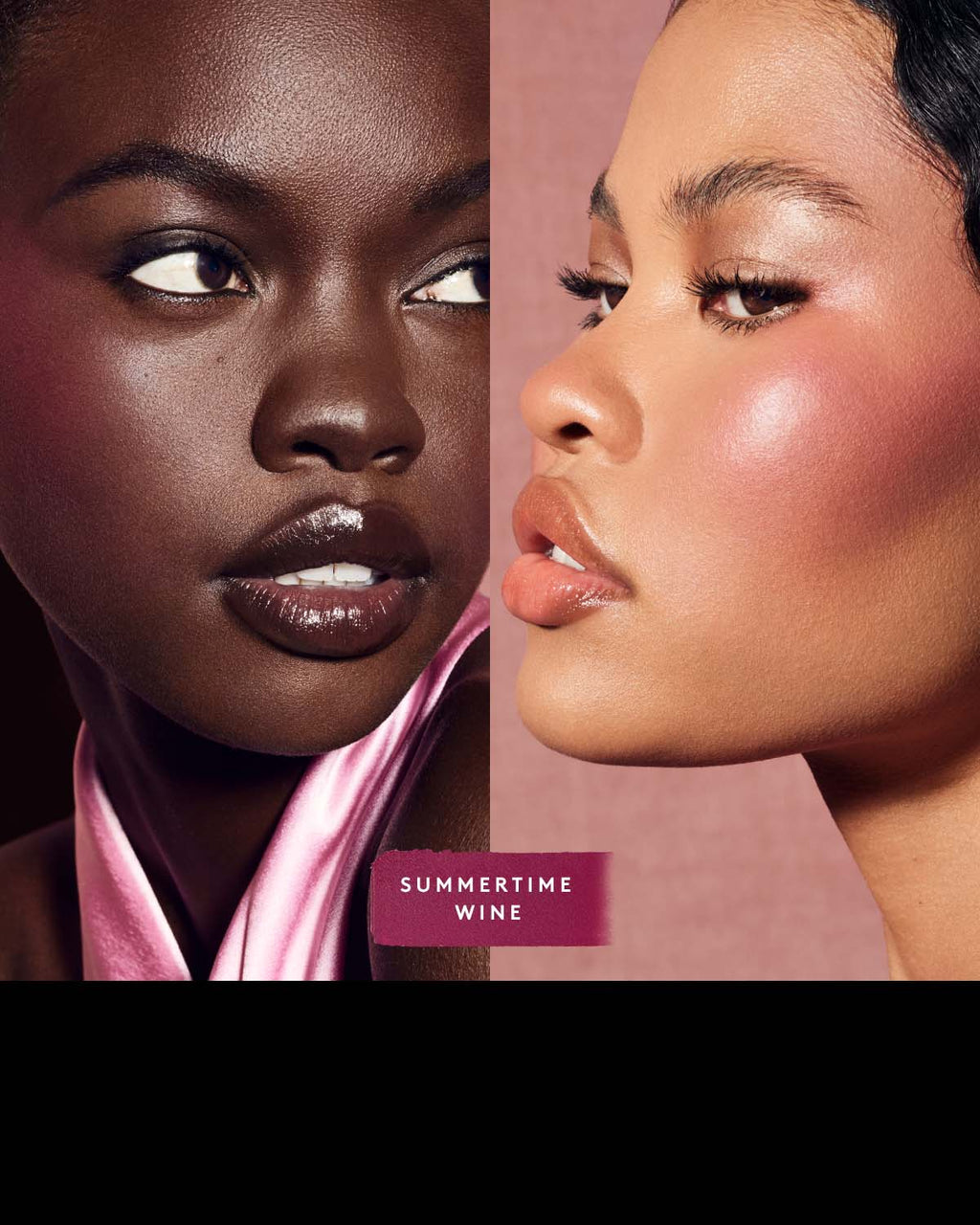 SUMMERTIME
WINE