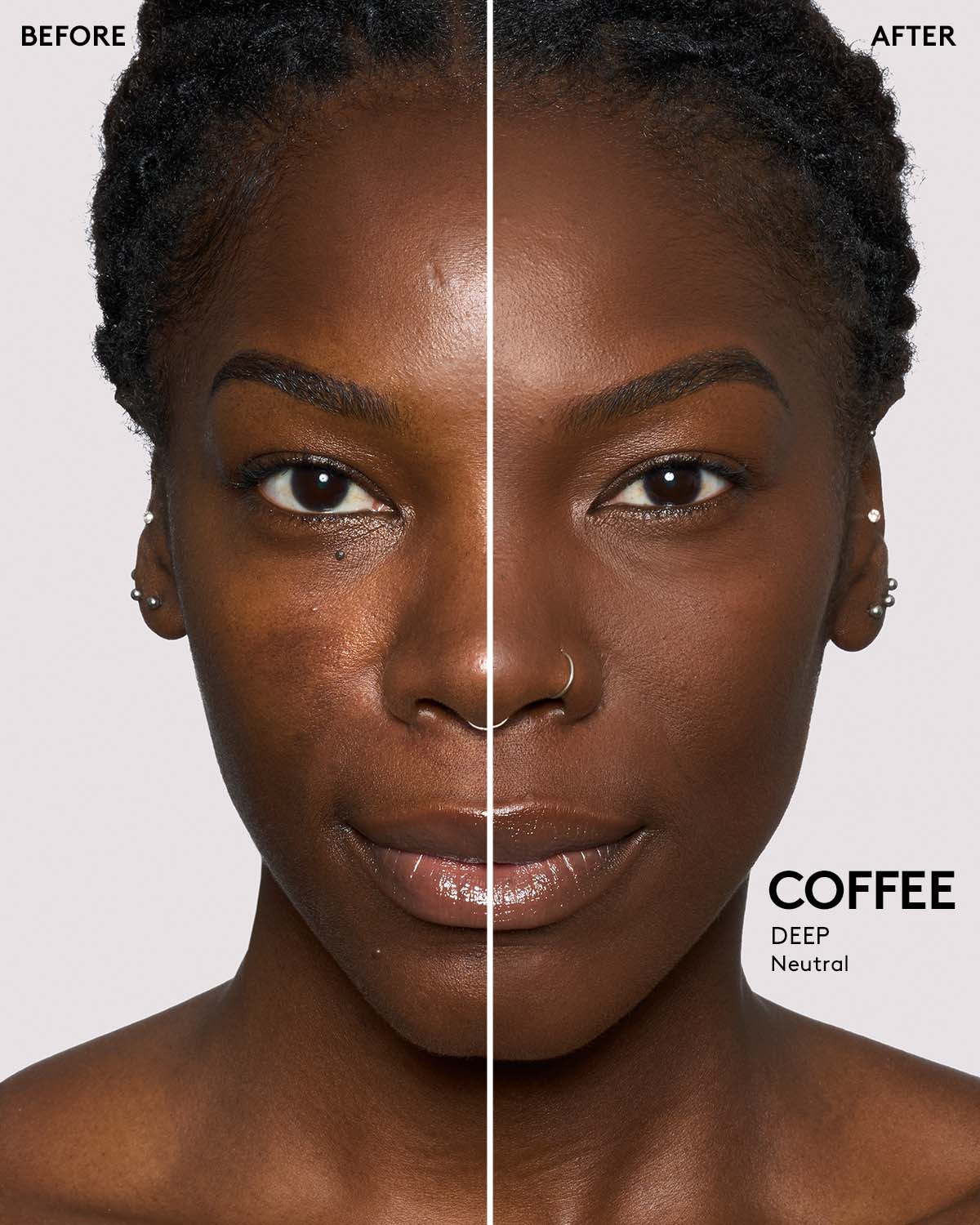 BEFORE

AFTER

COFFEE
DEEP
Neutral