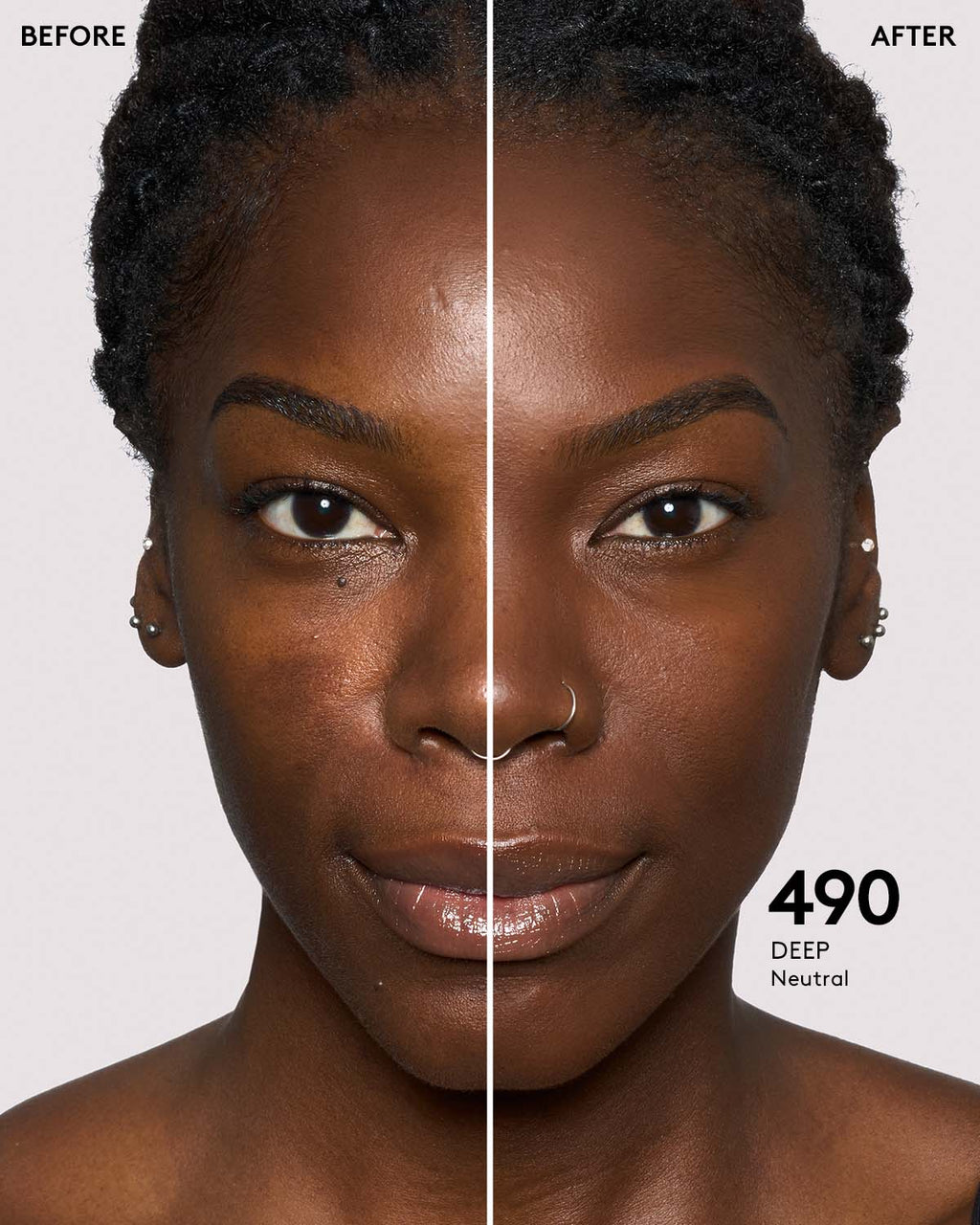 BEFORE

AFTER

490
DEEP
Neutral