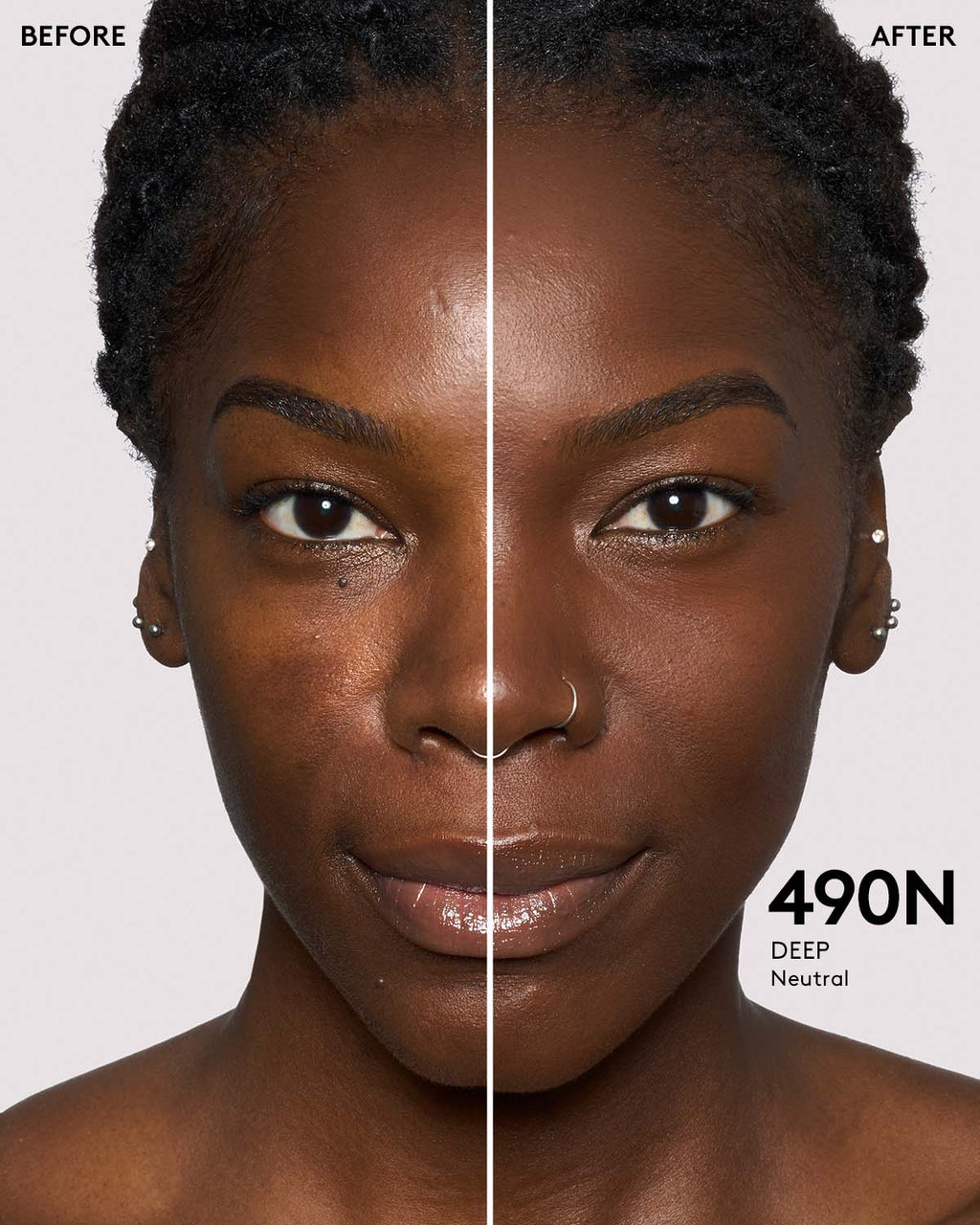 BEFORE

AFTER

490N
DEEP
Neutral