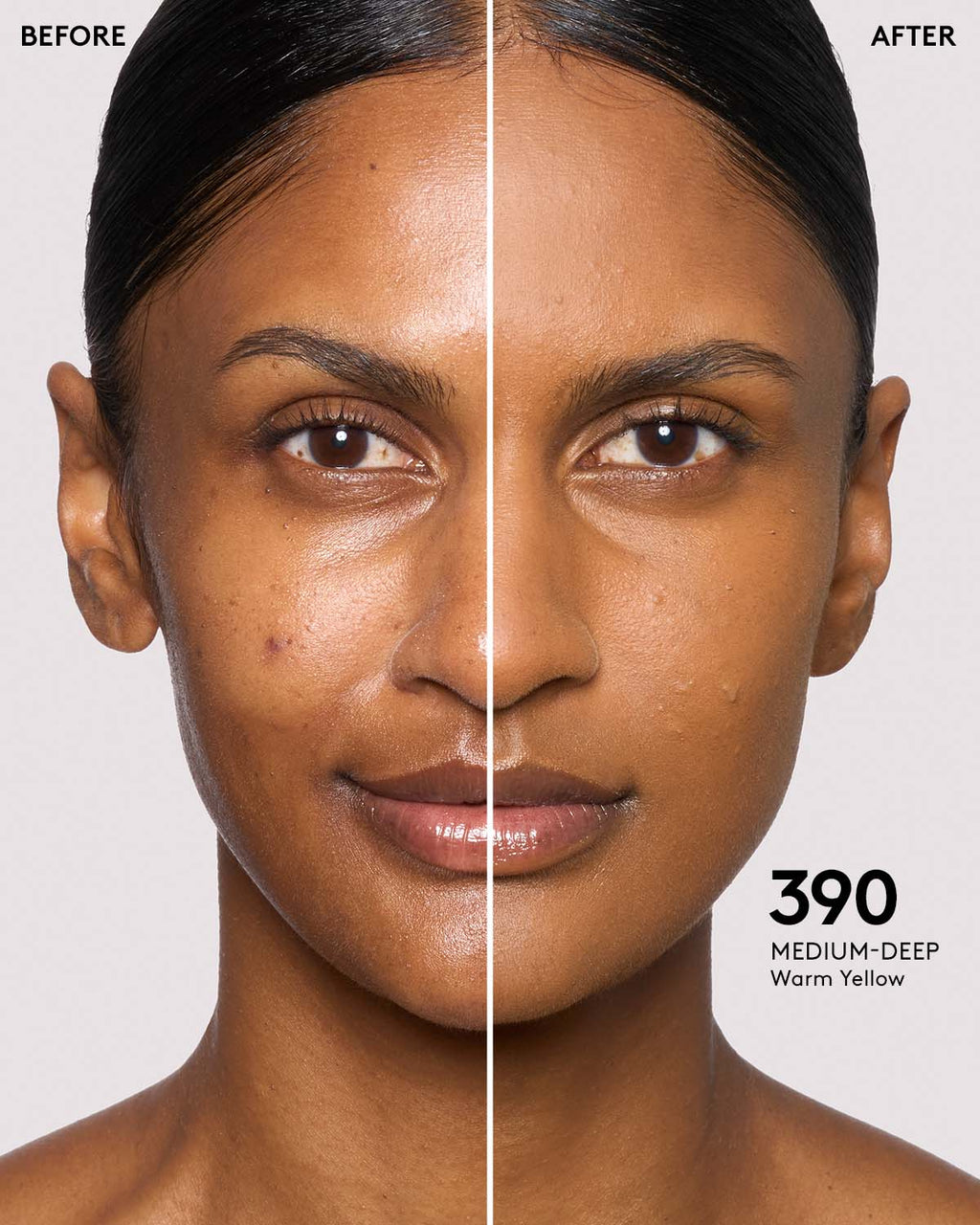 BEFORE

AFTER

390
MEDIUM-DEEP
Warm Yellow