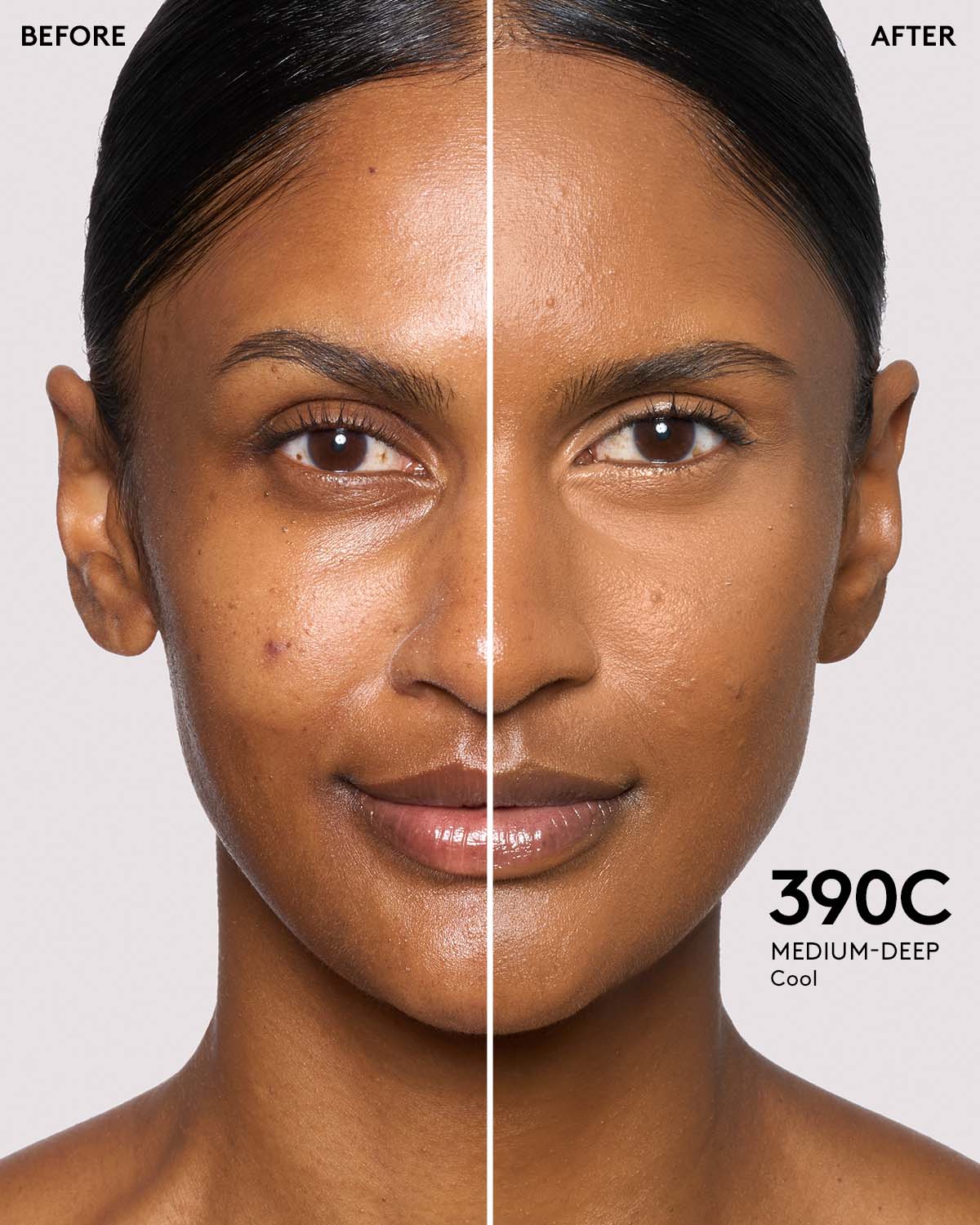 BEFORE

AFTER

390C
MEDIUM-DEEP
Cool