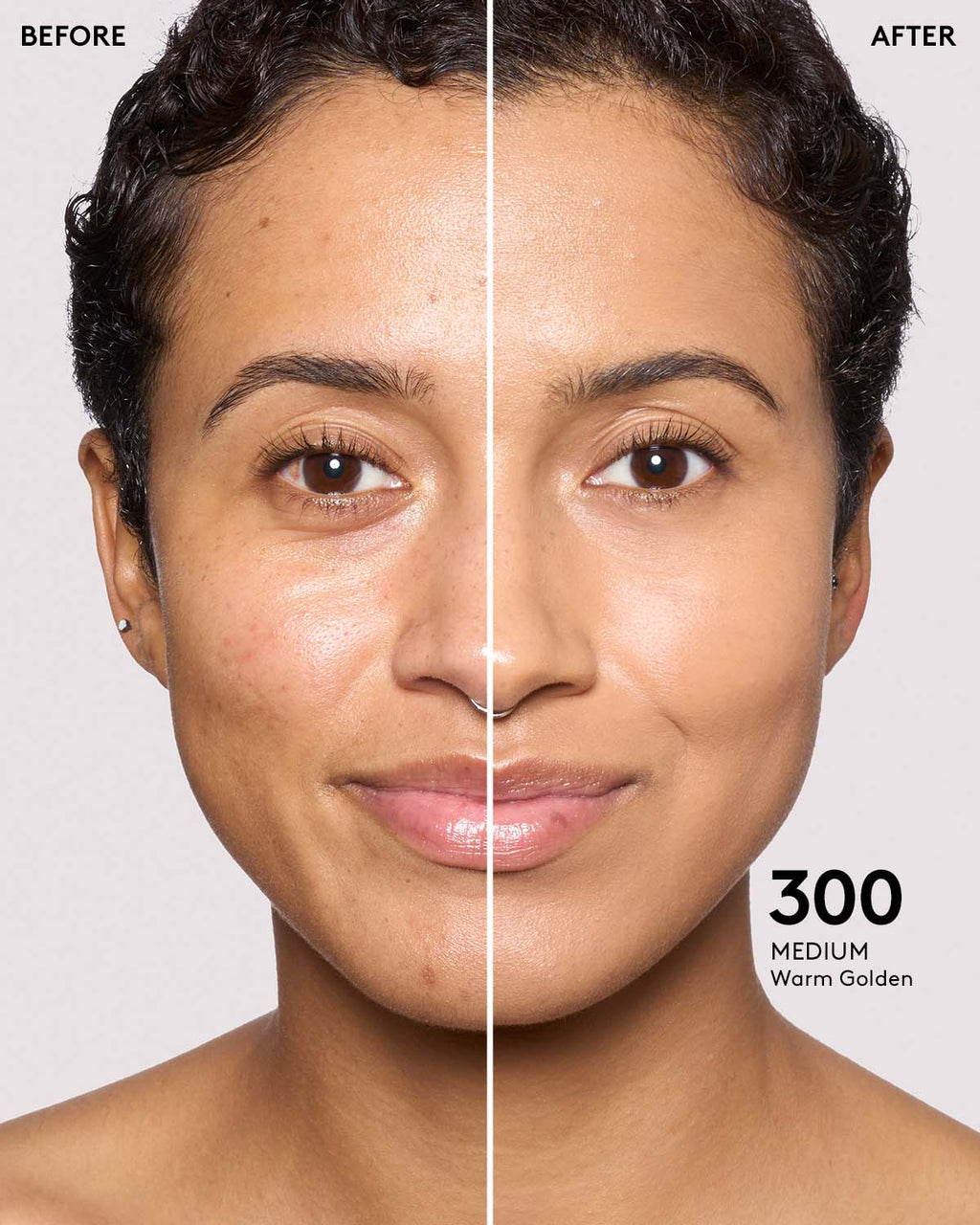 BEFORE

AFTER

300
MEDIUM
Warm Golden