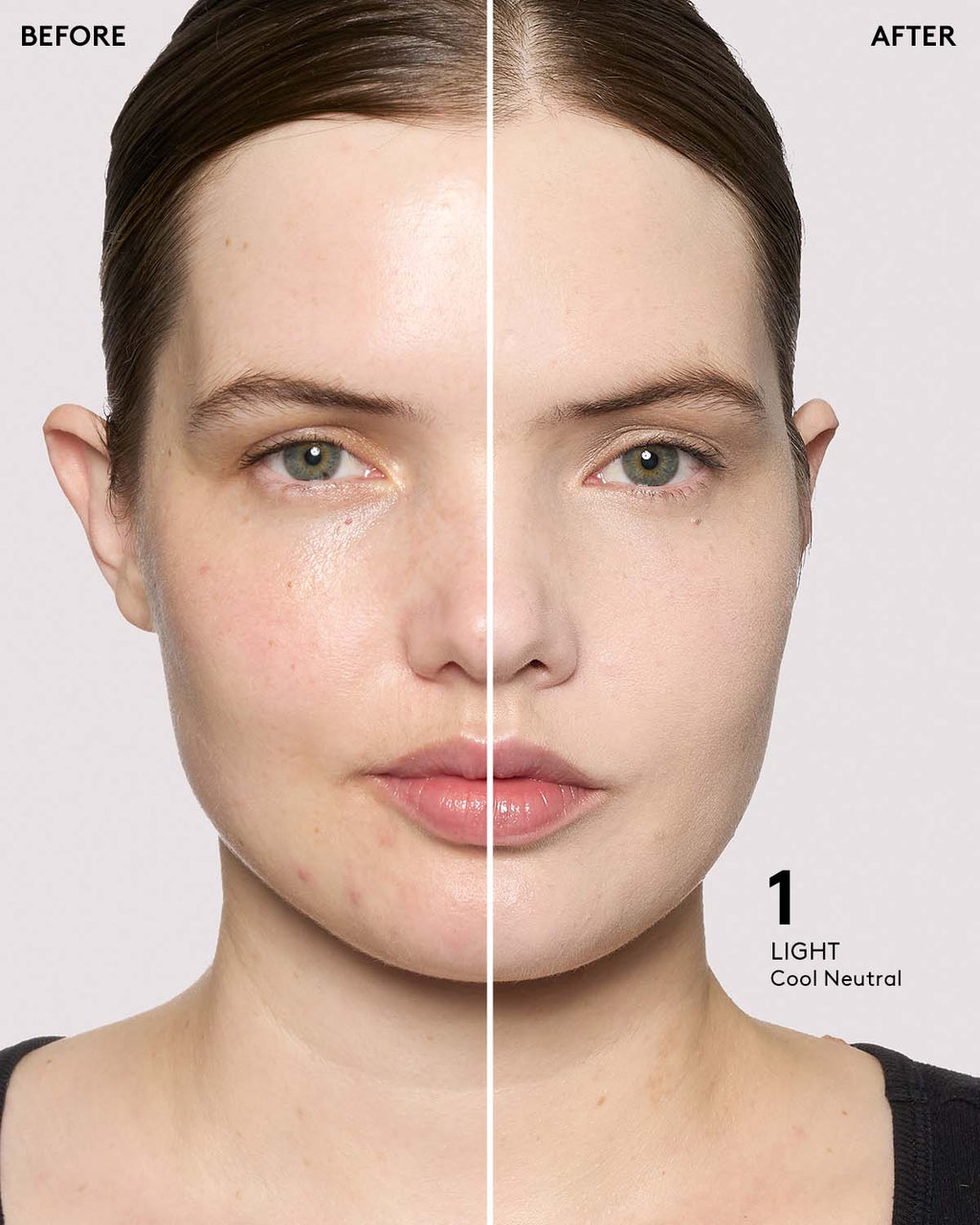 BEFORE

AFTER

1
LIGHT
Cool Neutral