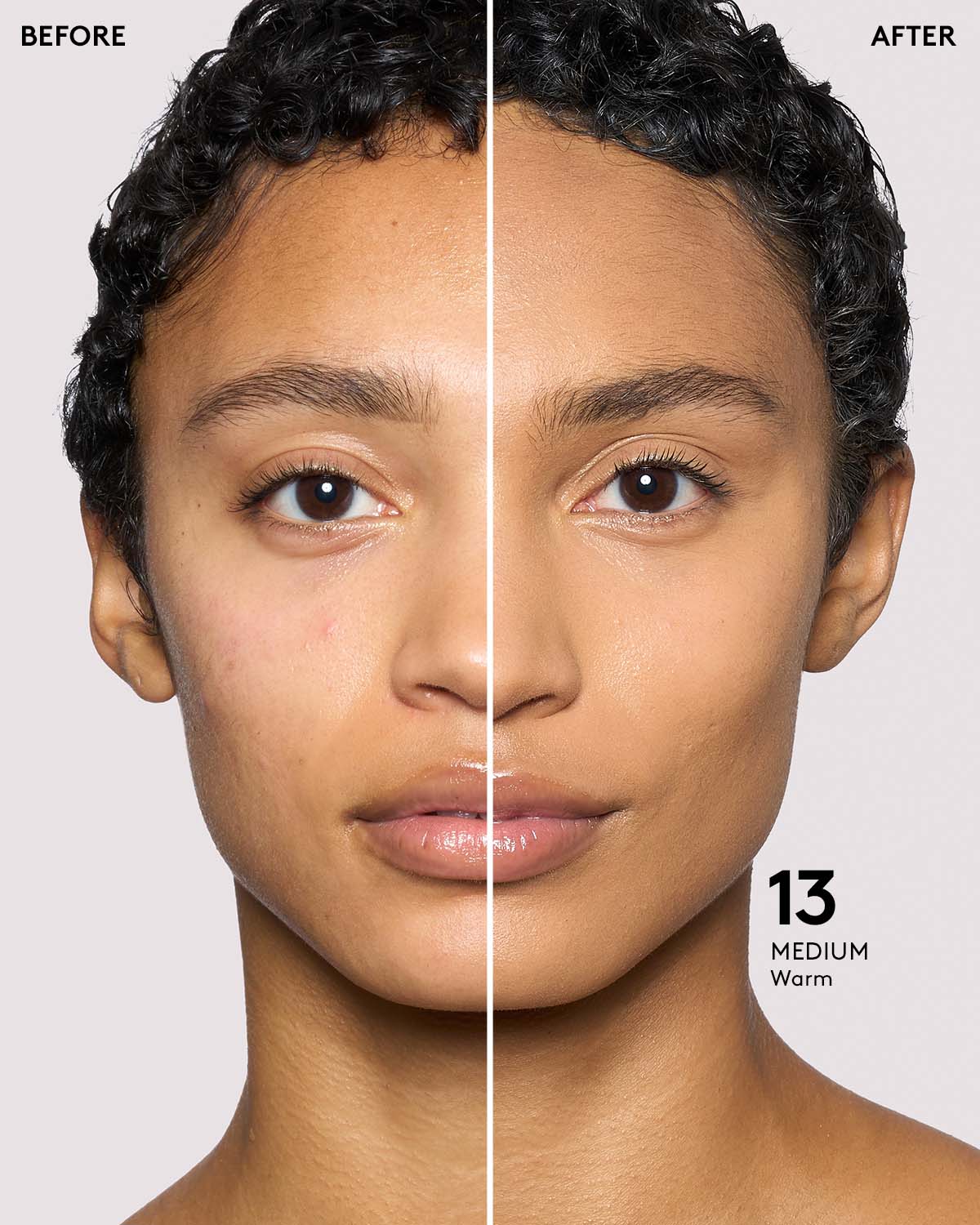 BEFORE

AFTER

13
MEDIUM
Warm