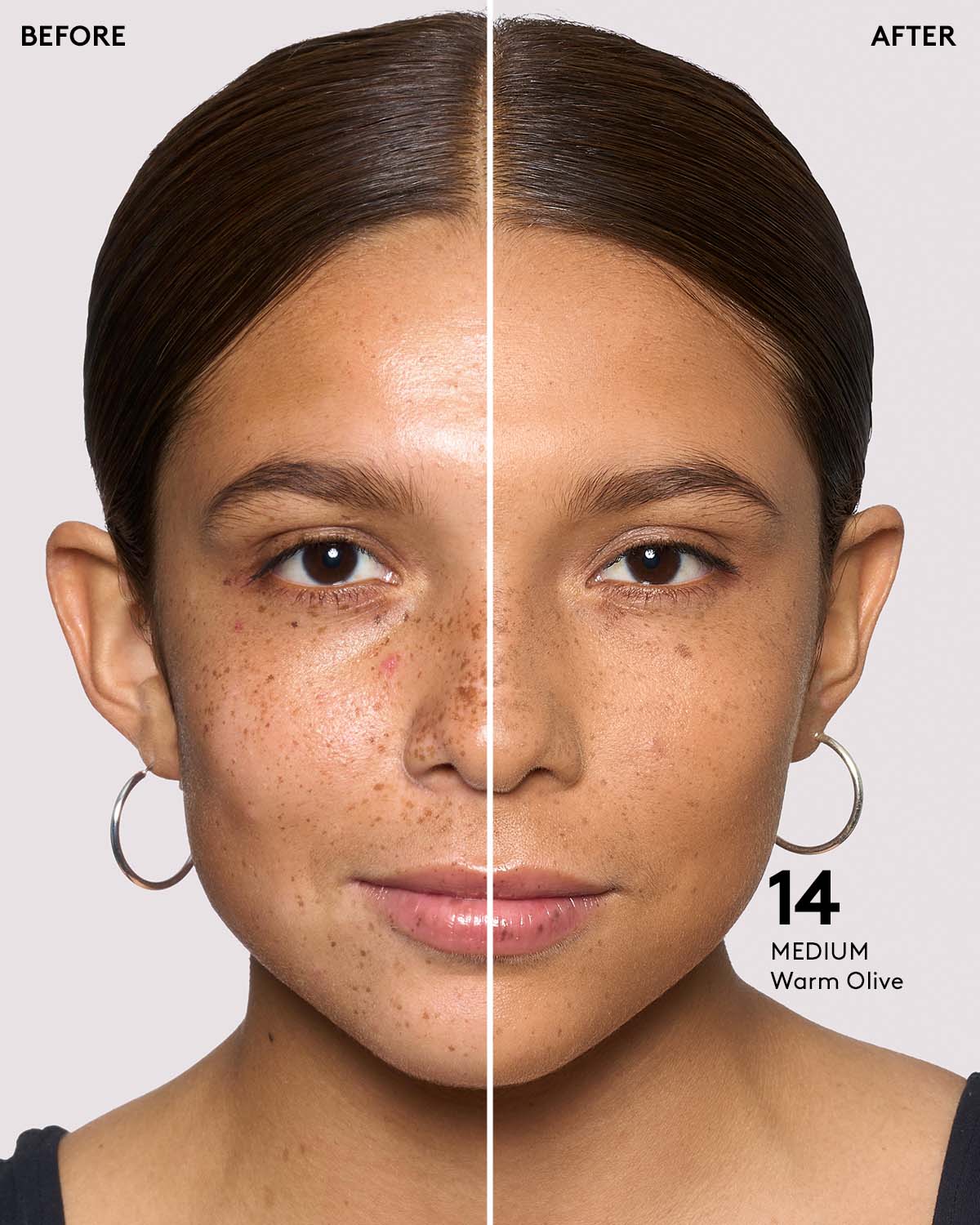 BEFORE

AFTER

14
MEDIUM
Warm Olive