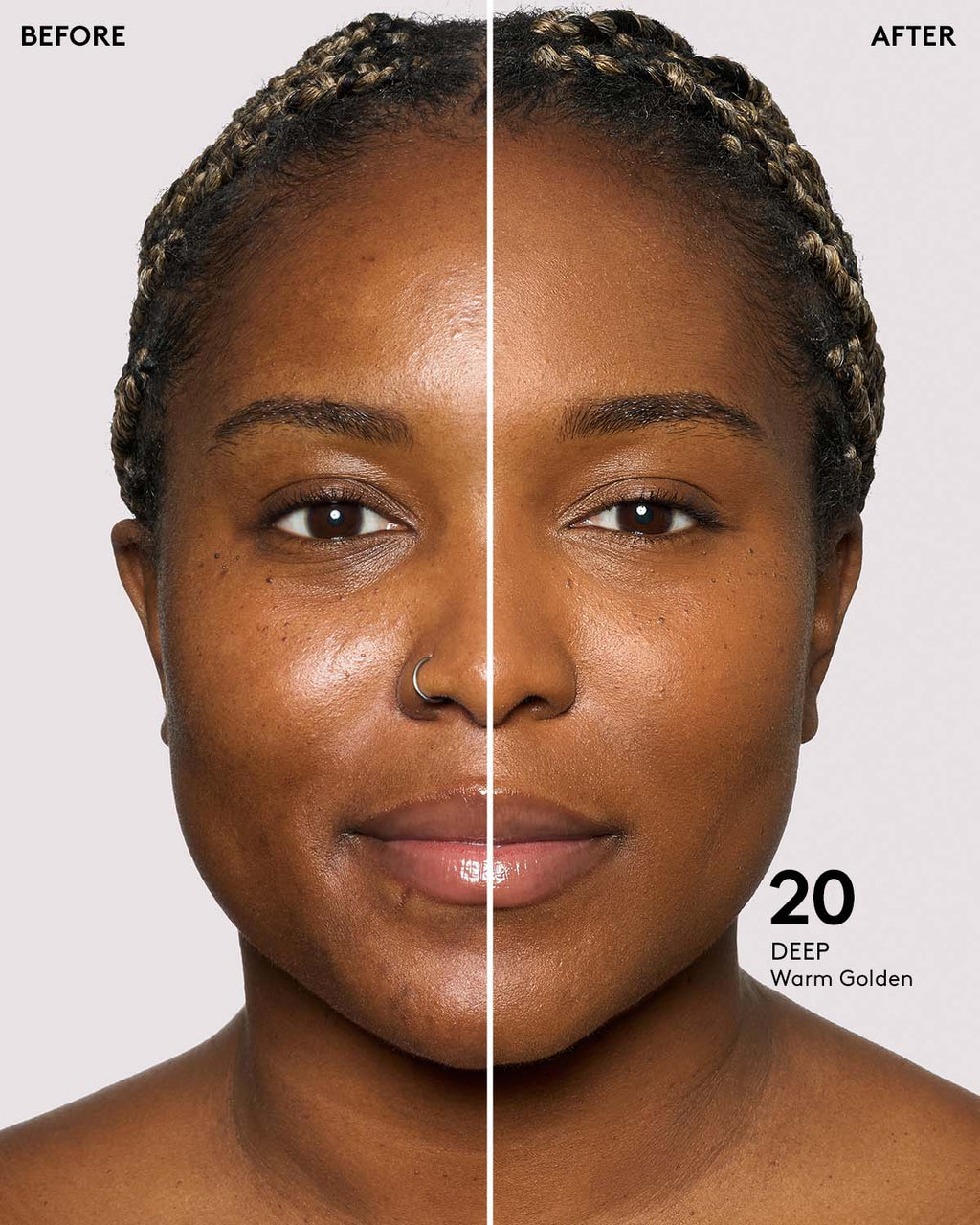 BEFORE

AFTER

20
DEEP
Warm Golden