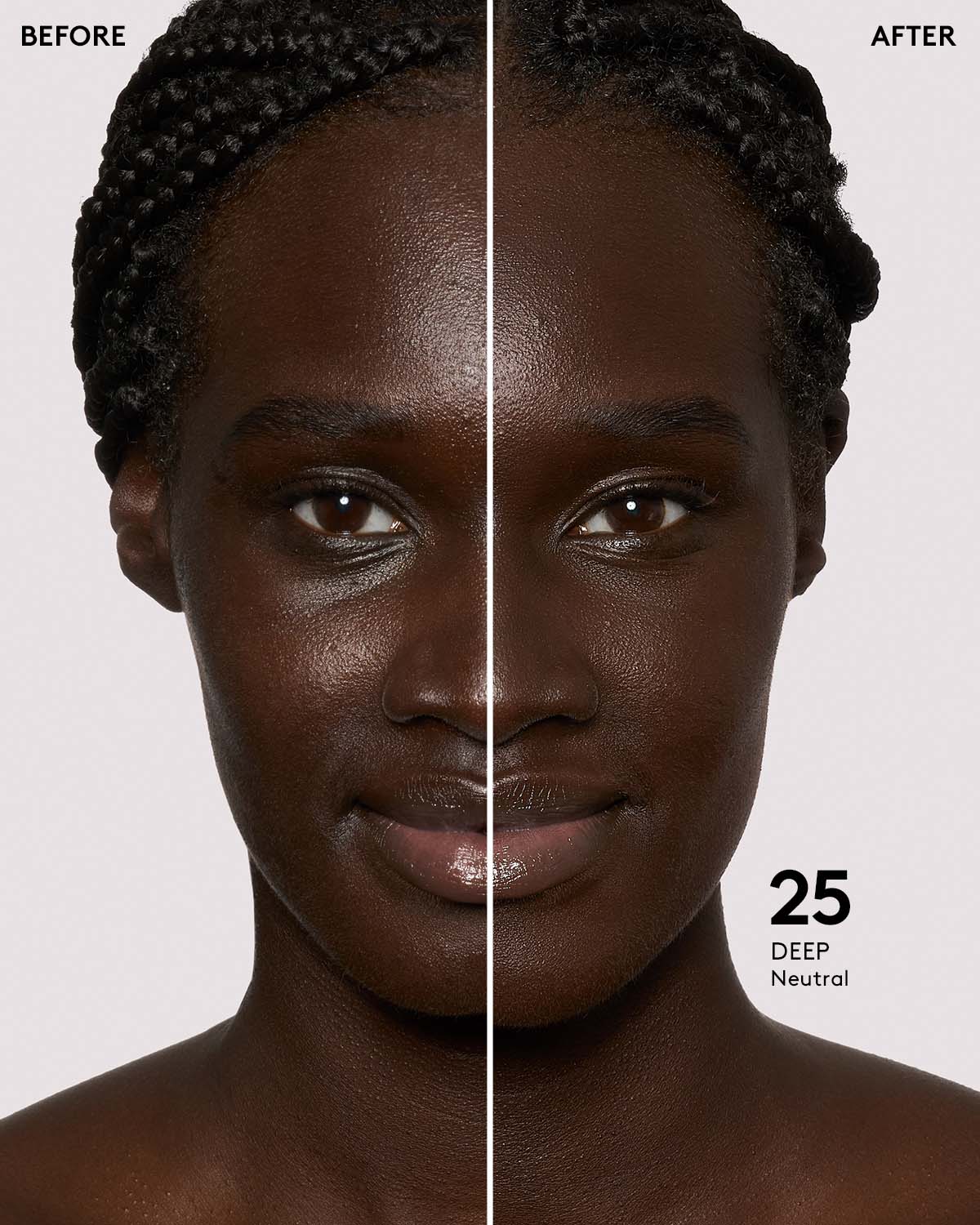 BEFORE

AFTER

25
DEEP
Neutral