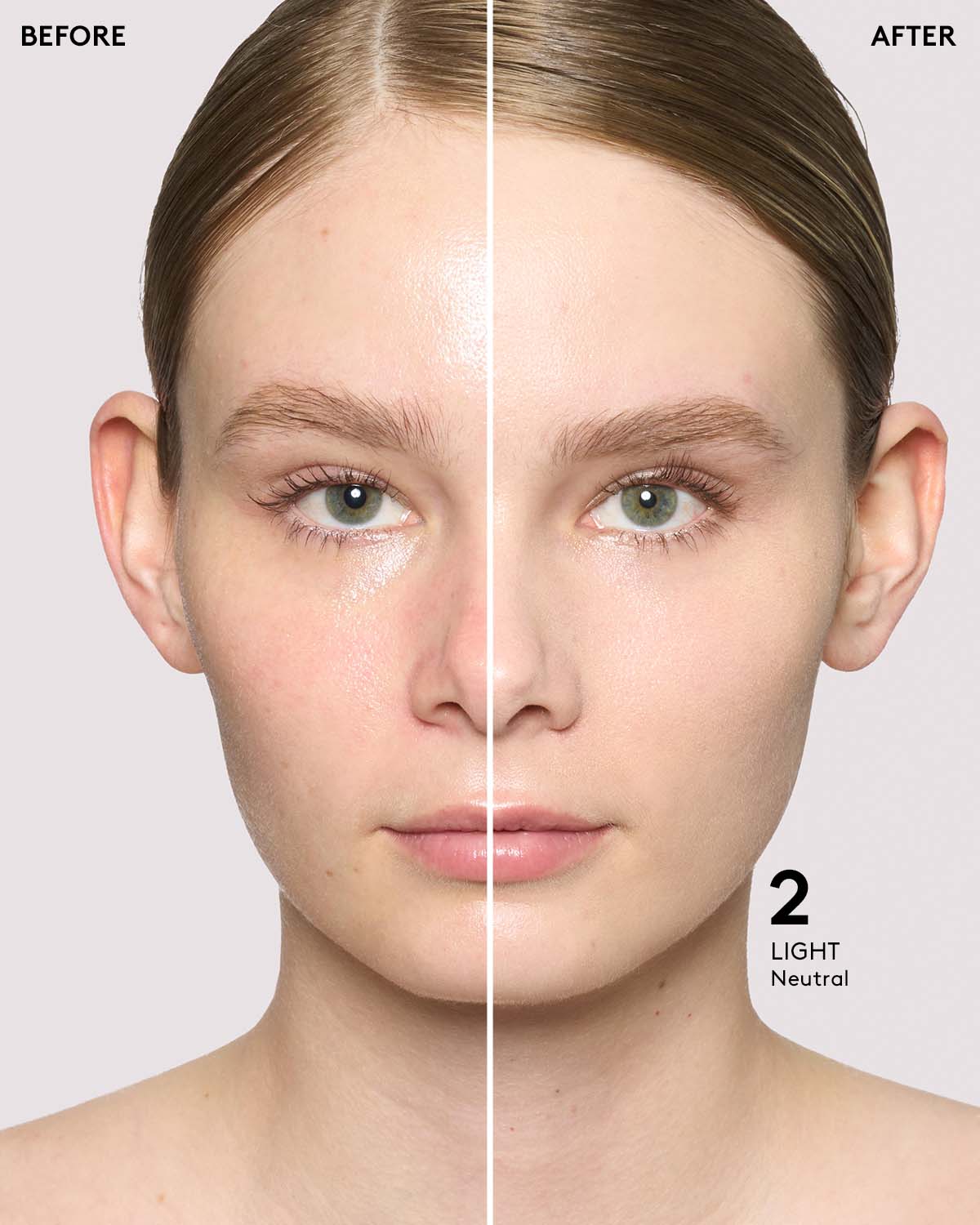 BEFORE

AFTER

2
LIGHT
Neutral