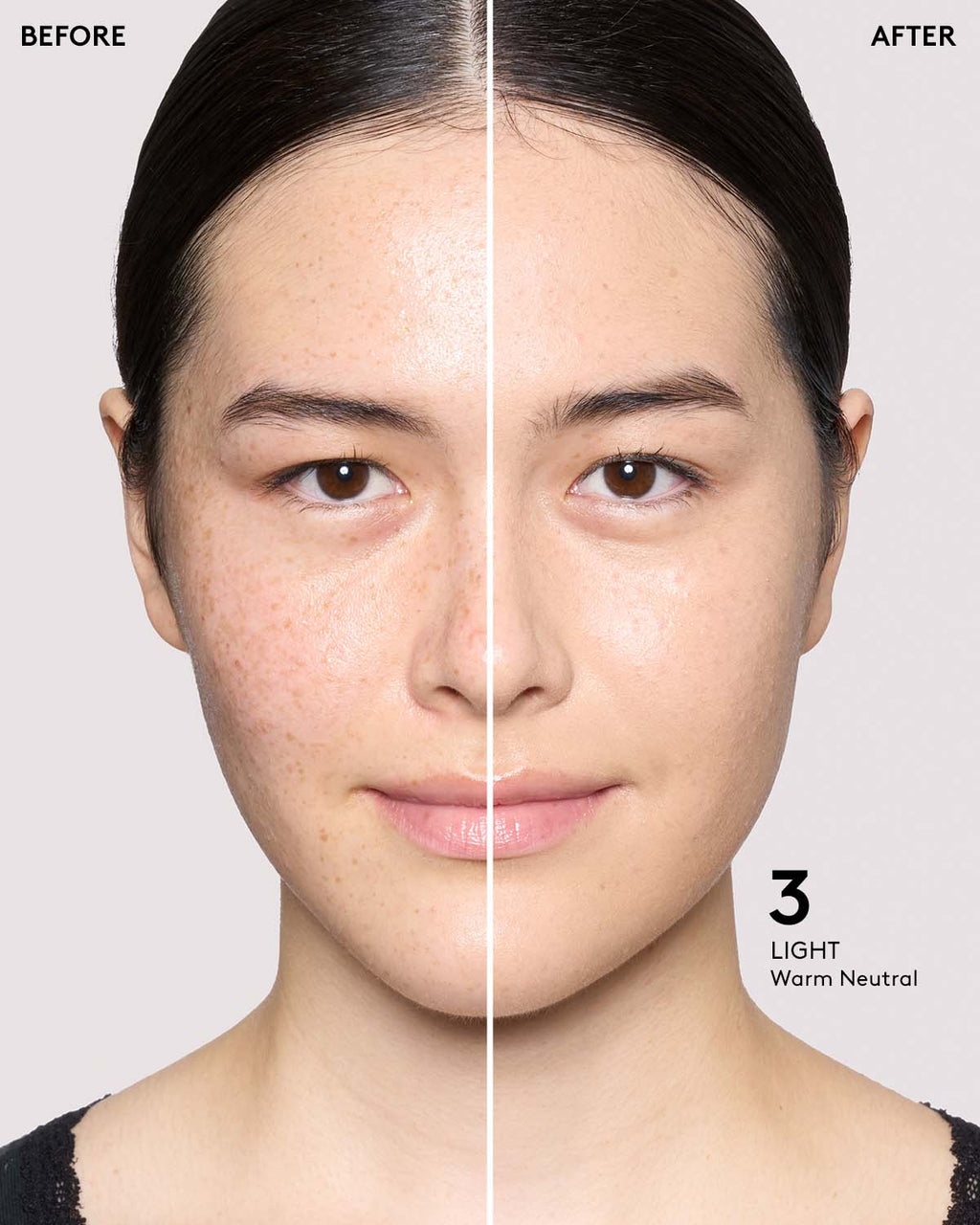 BEFORE

AFTER

3
LIGHT
Warm Neutral