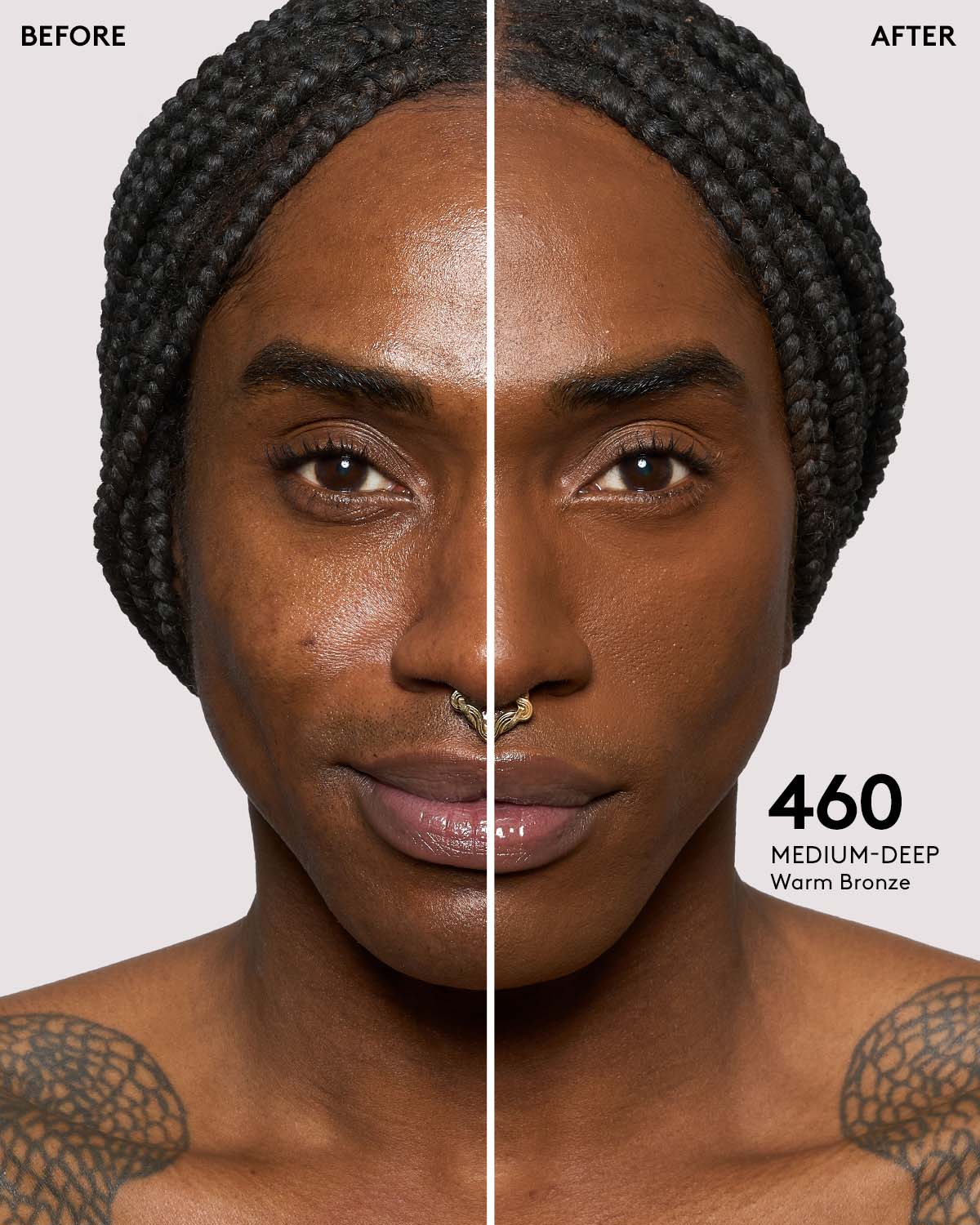 BEFORE

AFTER

460
MEDIUM-DEEP
Warm Bronze