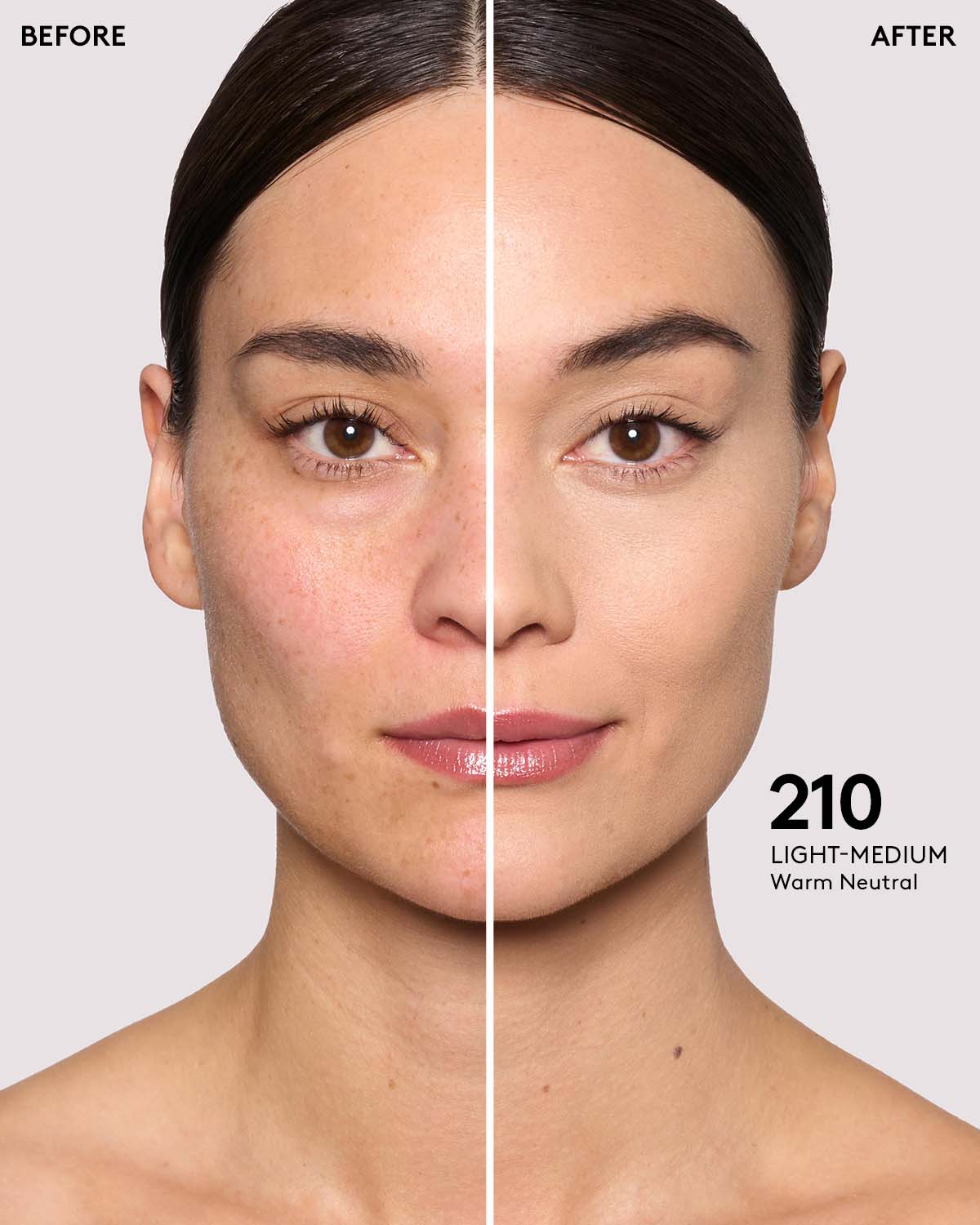 BEFORE

AFTER

210
LIGHT-MEDIUM
Warm Neutral