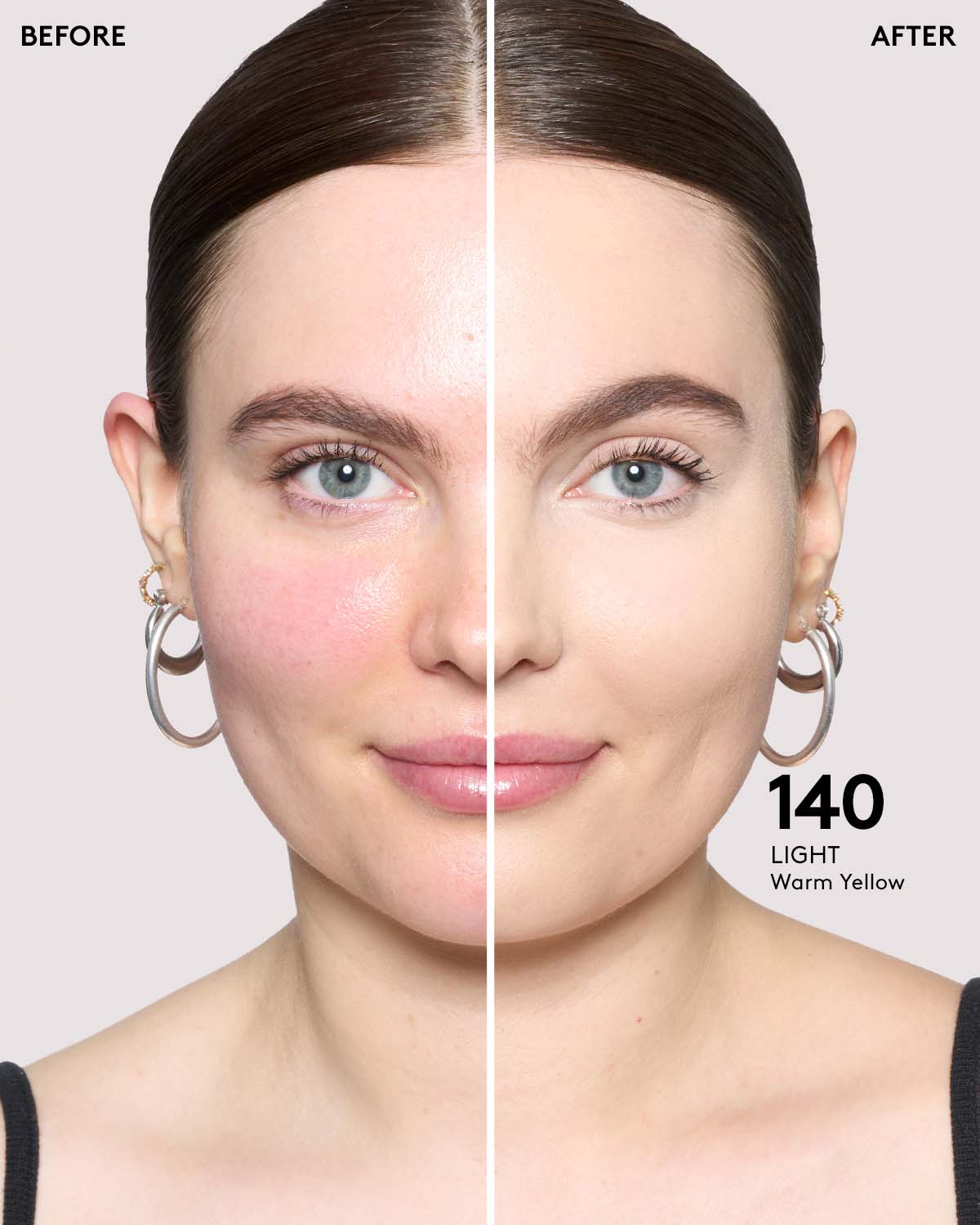 BEFORE

AFTER

140
LIGHT
Warm Yellow