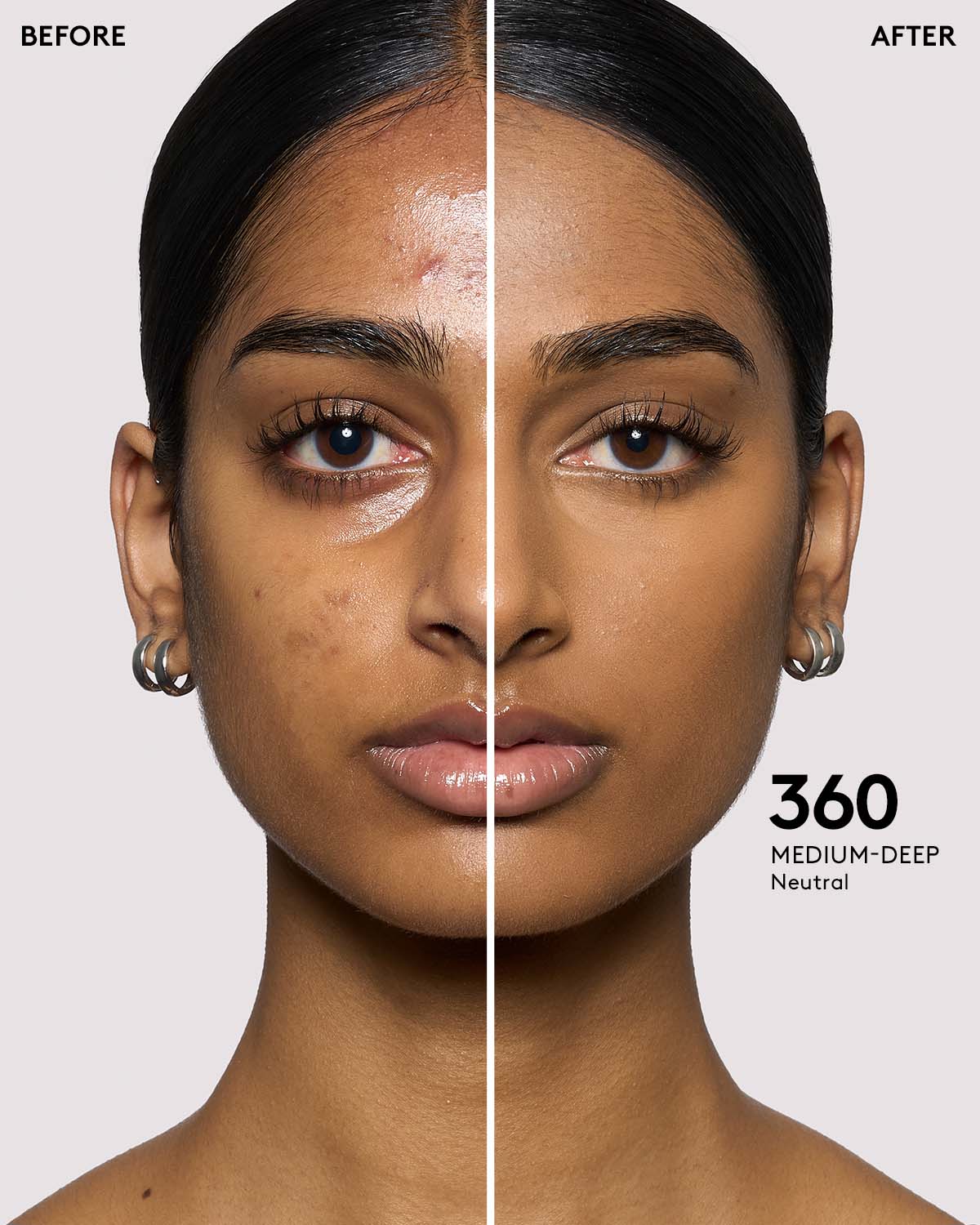 BEFORE

AFTER

360
MEDIUM-DEEP
Neutral