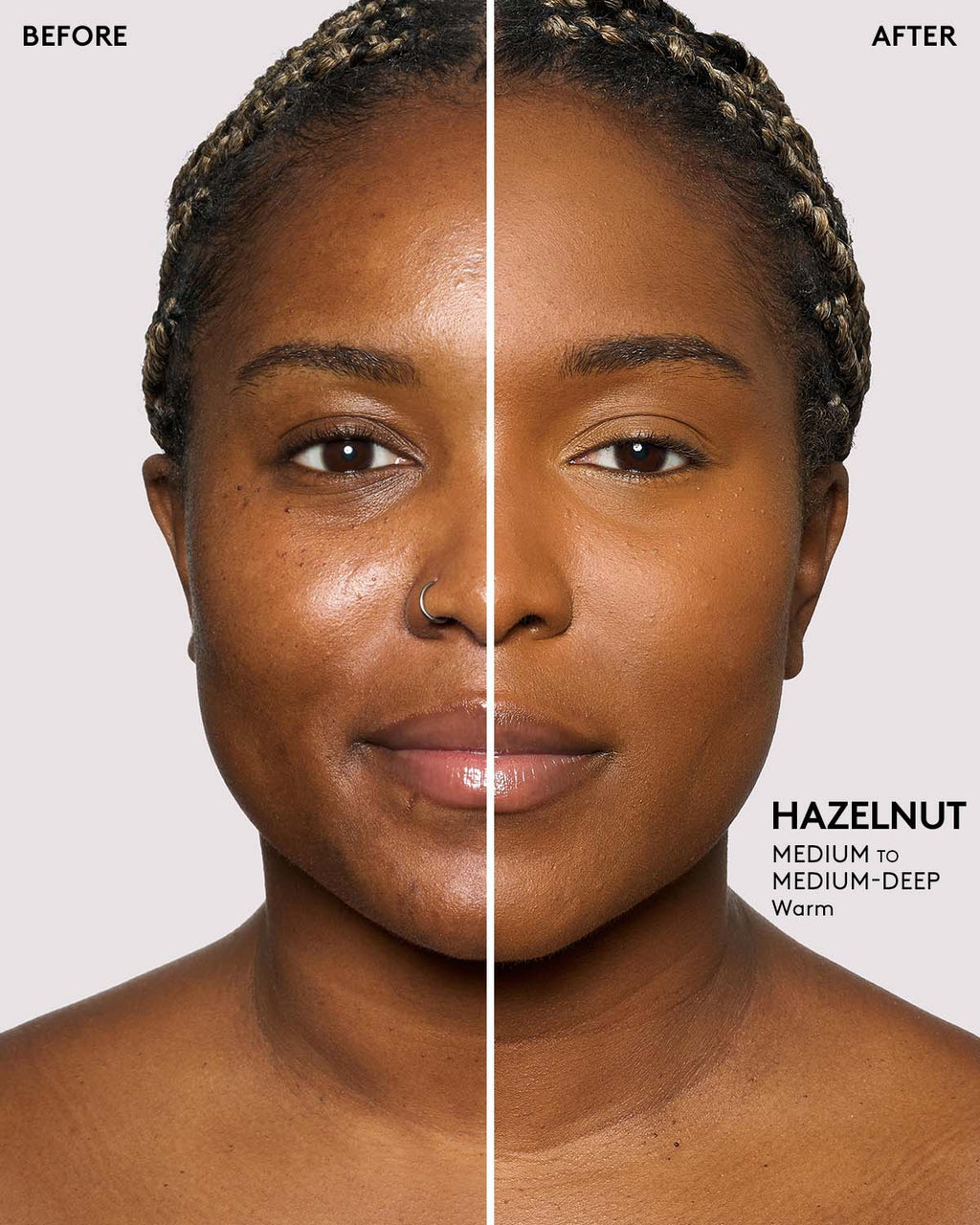 BEFORE

AFTER

HAZELNUT
MEDIUM TO MEDIUM-DEEP
Warm