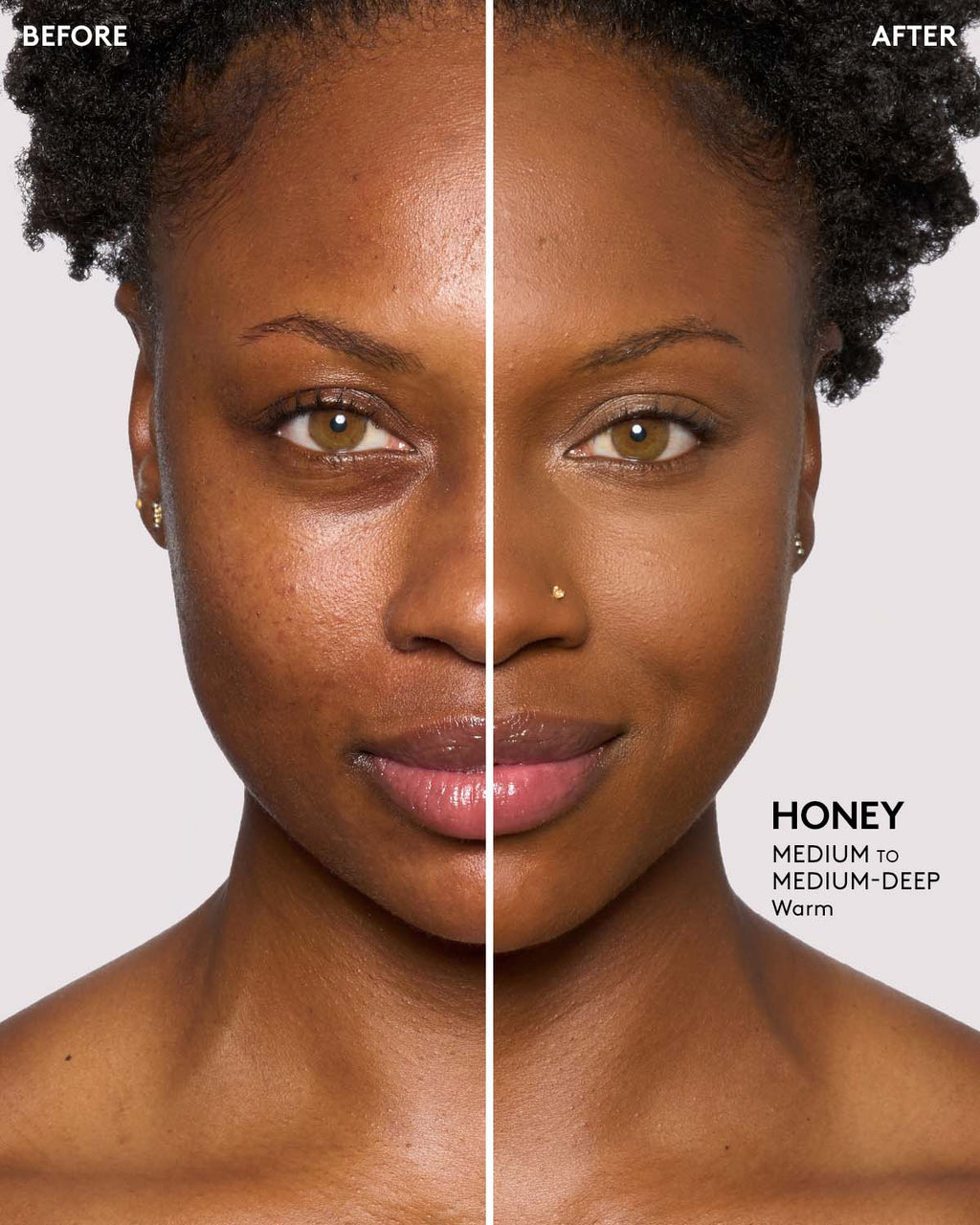 BEFORE

AFTER

HONEY
MEDIUM TO MEDIUM-DEEP
Warm