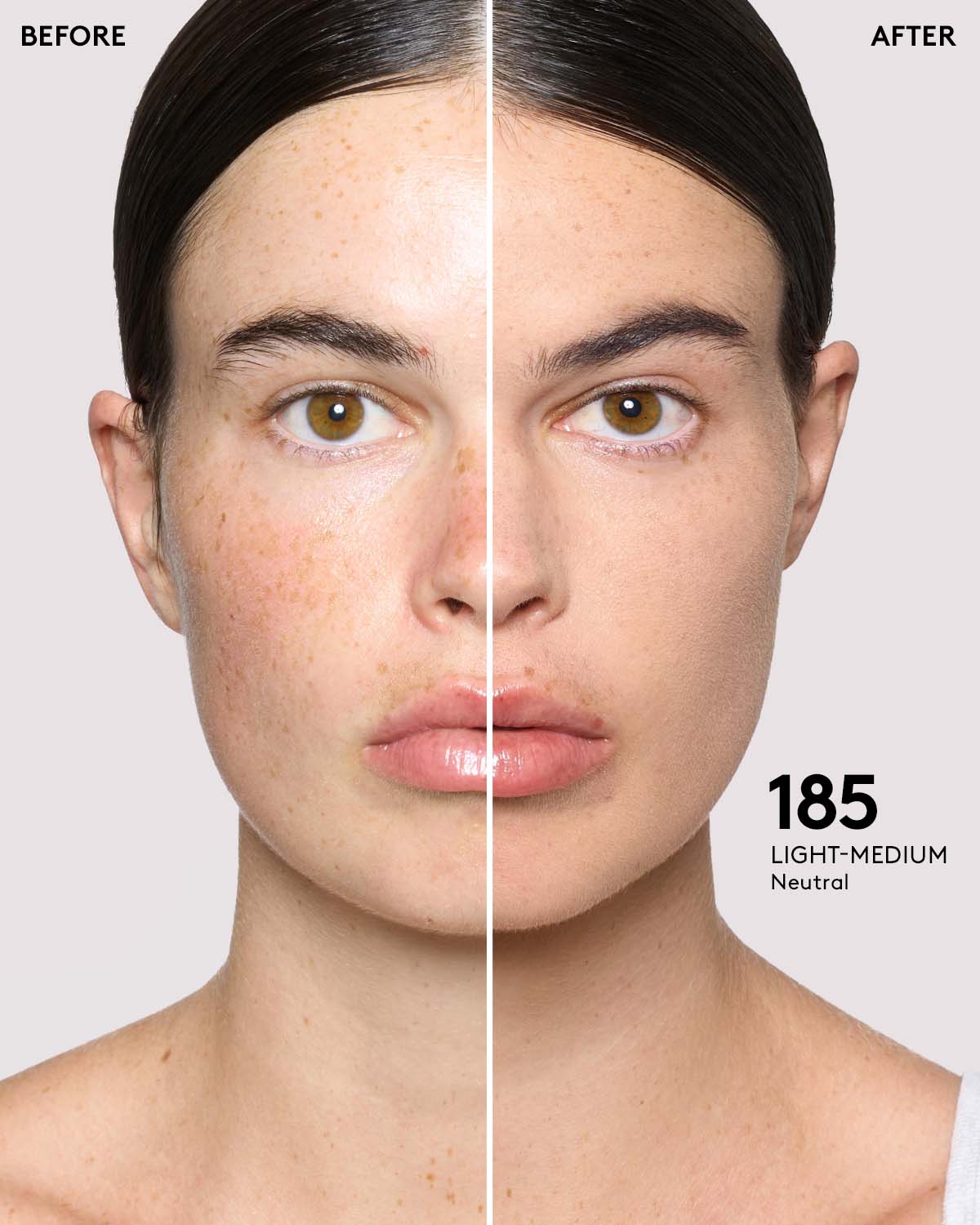 BEFORE

AFTER

185
LIGHT-MEDIUM
Neutral