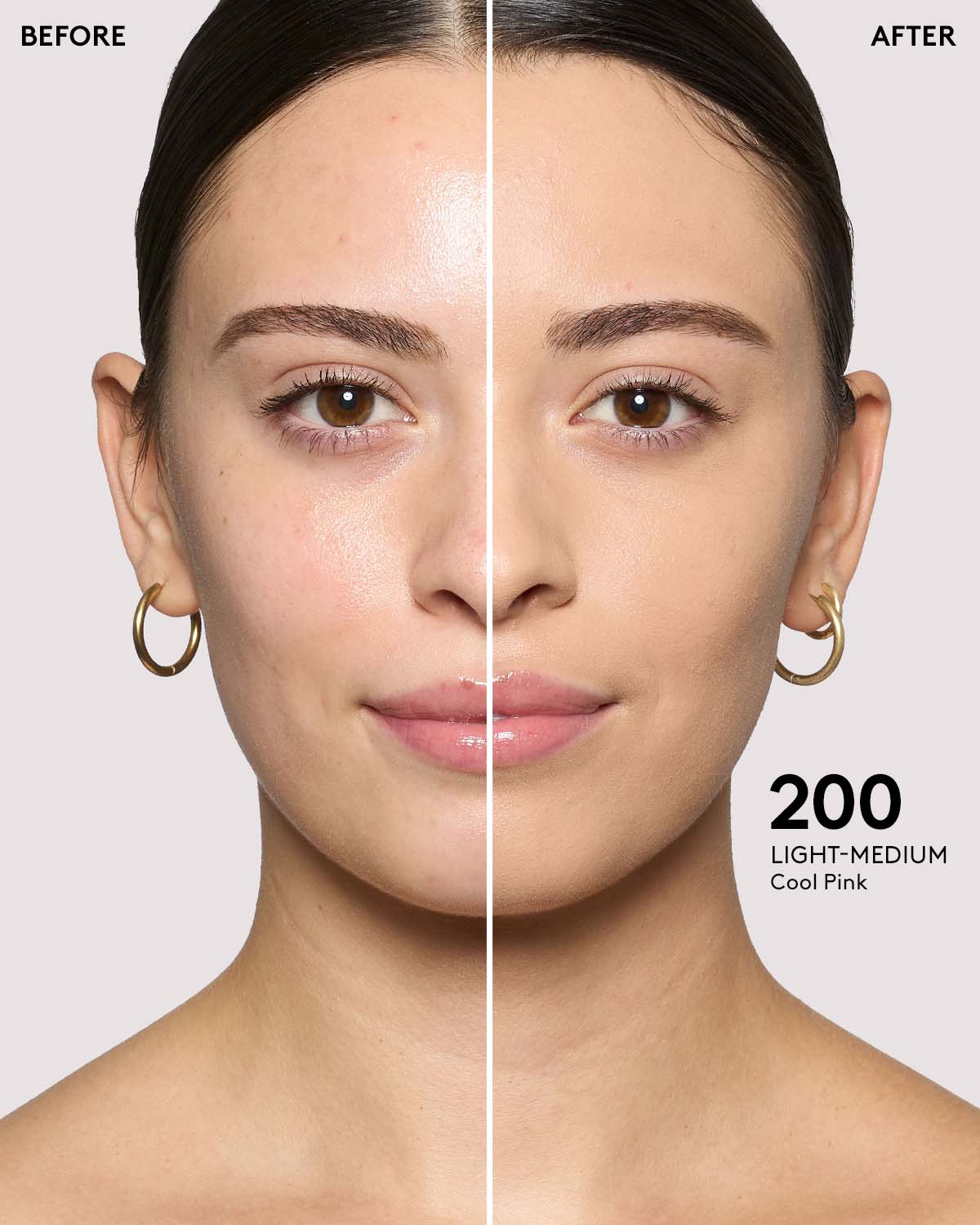 BEFORE

AFTER

200
LIGHT-MEDIUM
Cool Pink