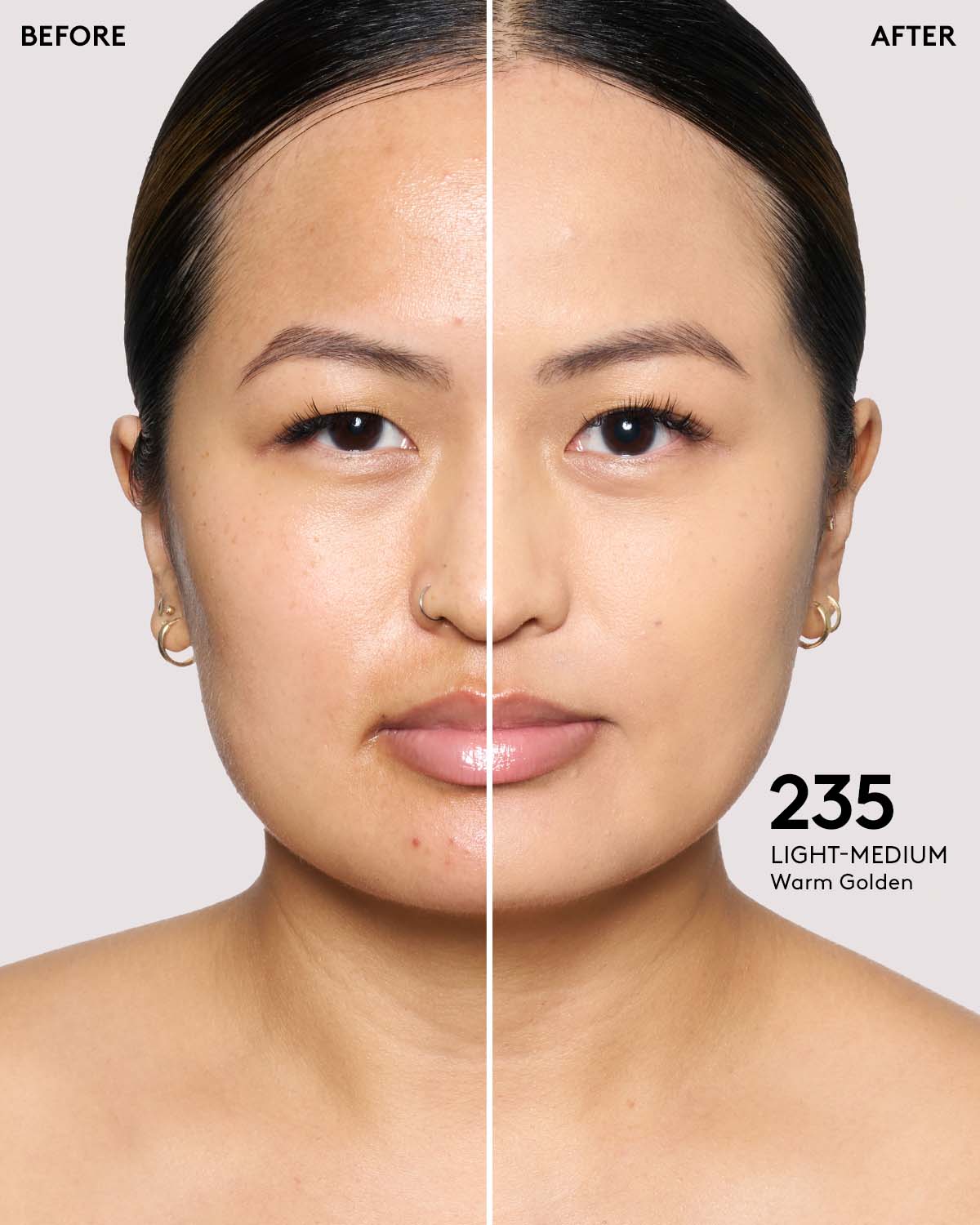 BEFORE

AFTER

235
LIGHT-MEDIUM
Warm Golden