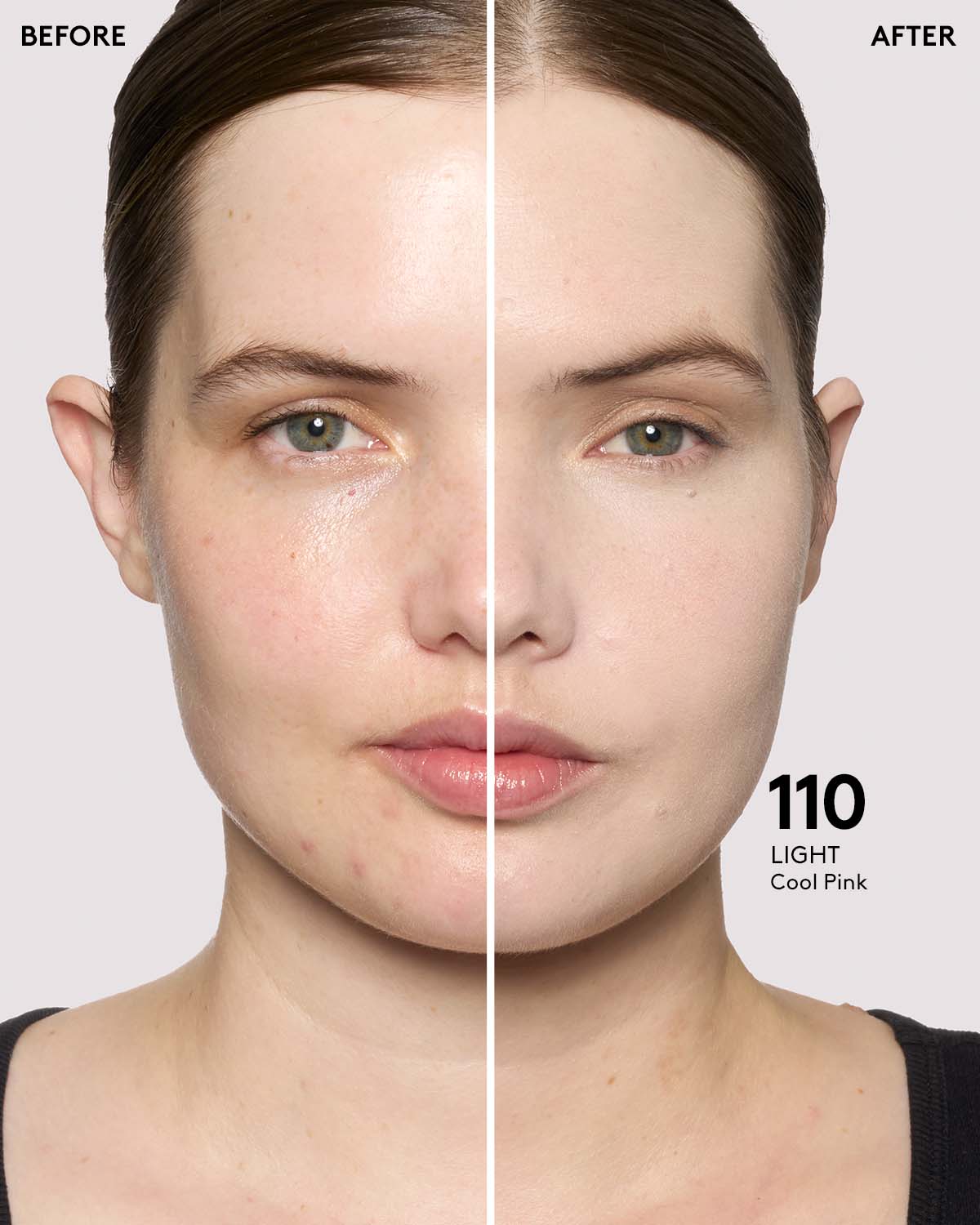 BEFORE

AFTER

110
LIGHT
Cool Pink