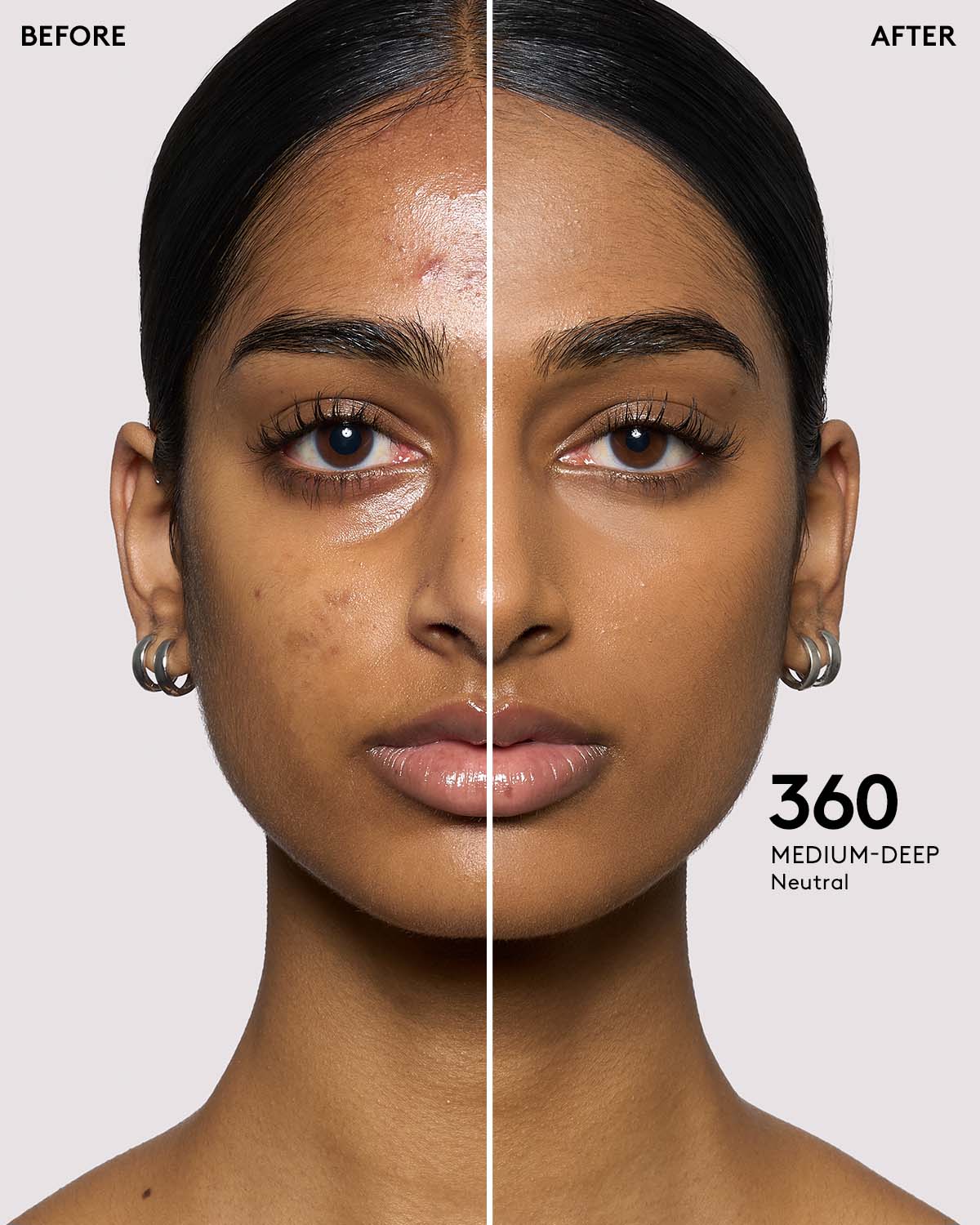 BEFORE

AFTER

360
MEDIUM-DEEP
Neutral