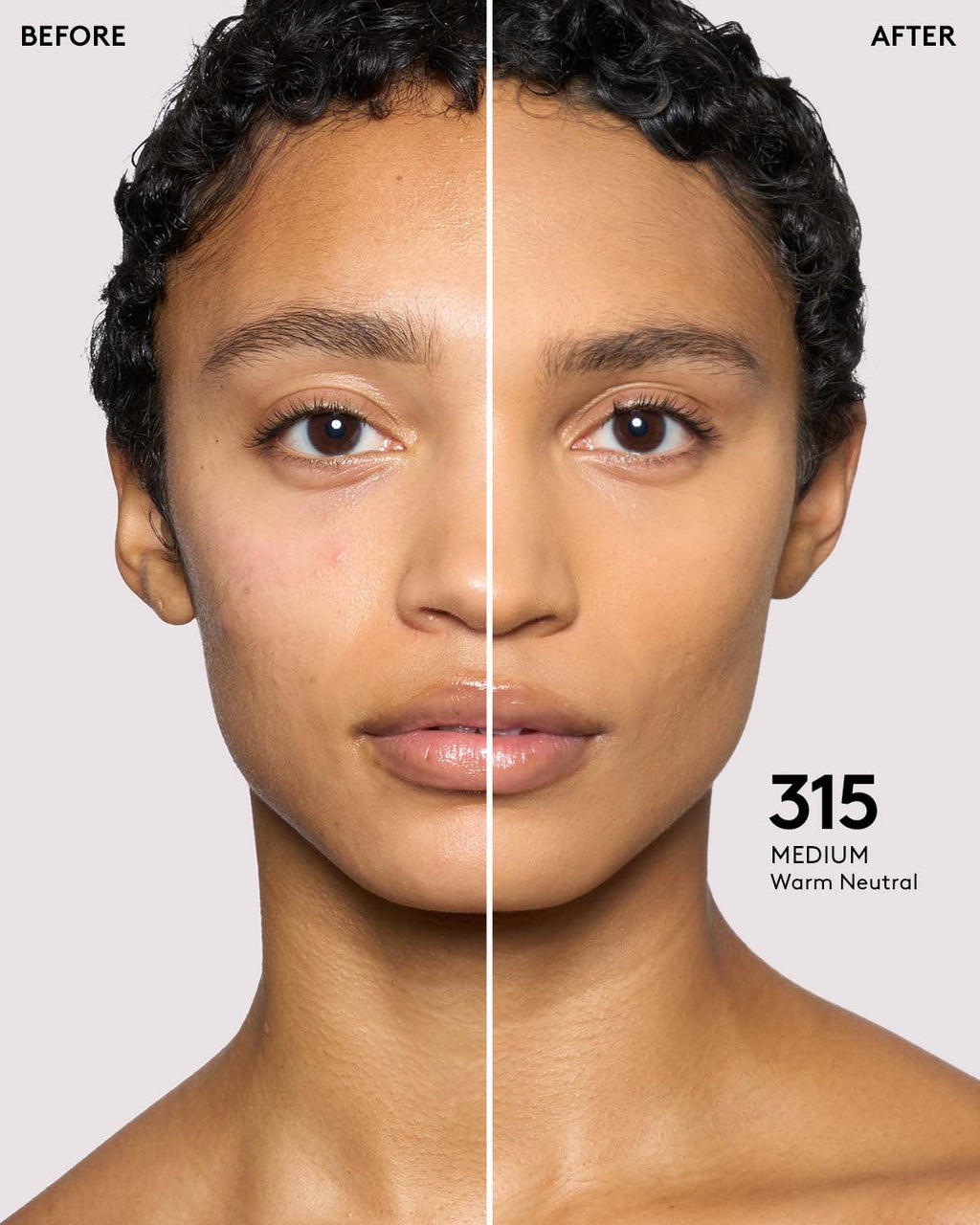 BEFORE

AFTER

315
MEDIUM
Warm Neutral