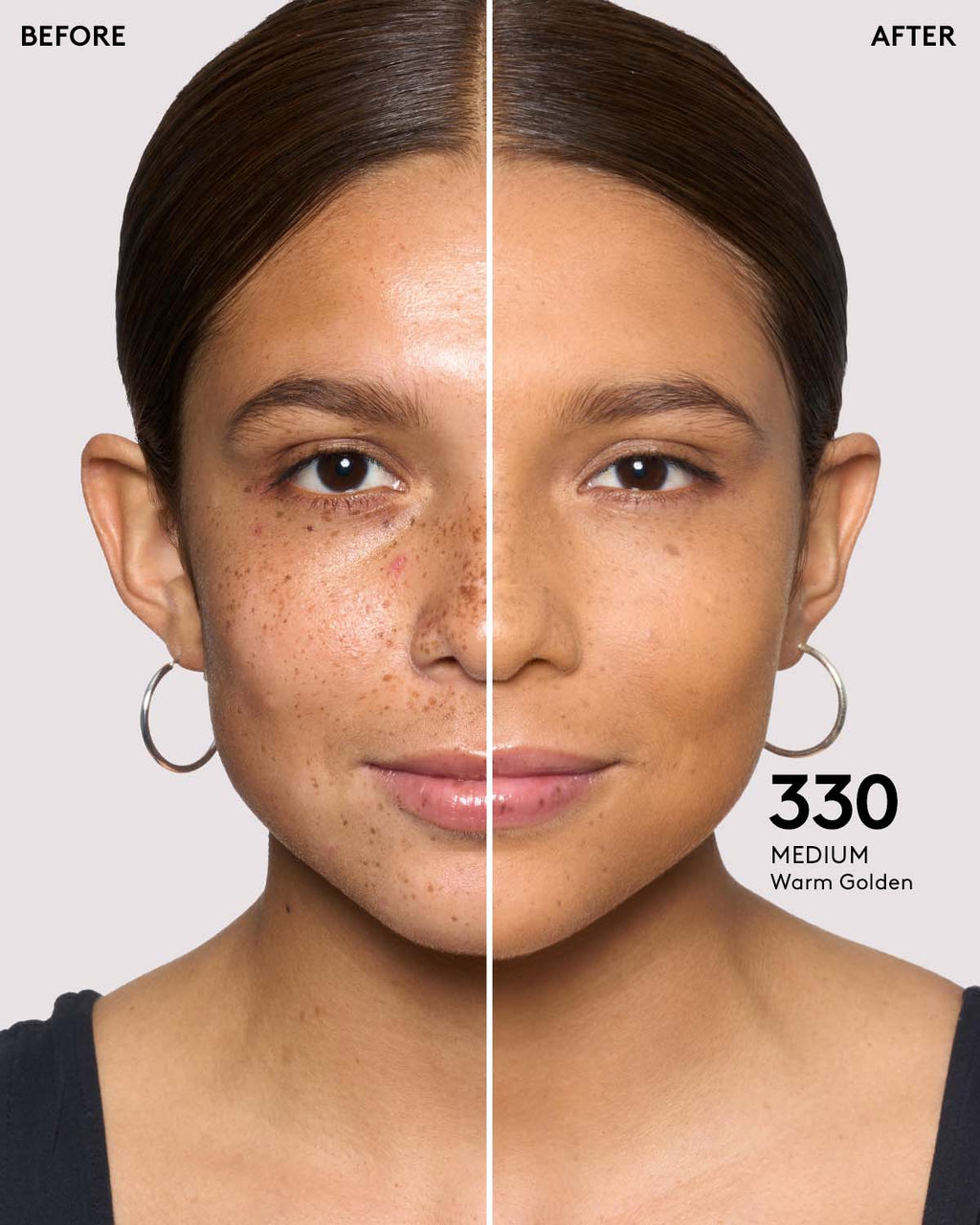 BEFORE

AFTER

330
MEDIUM
Warm Golden