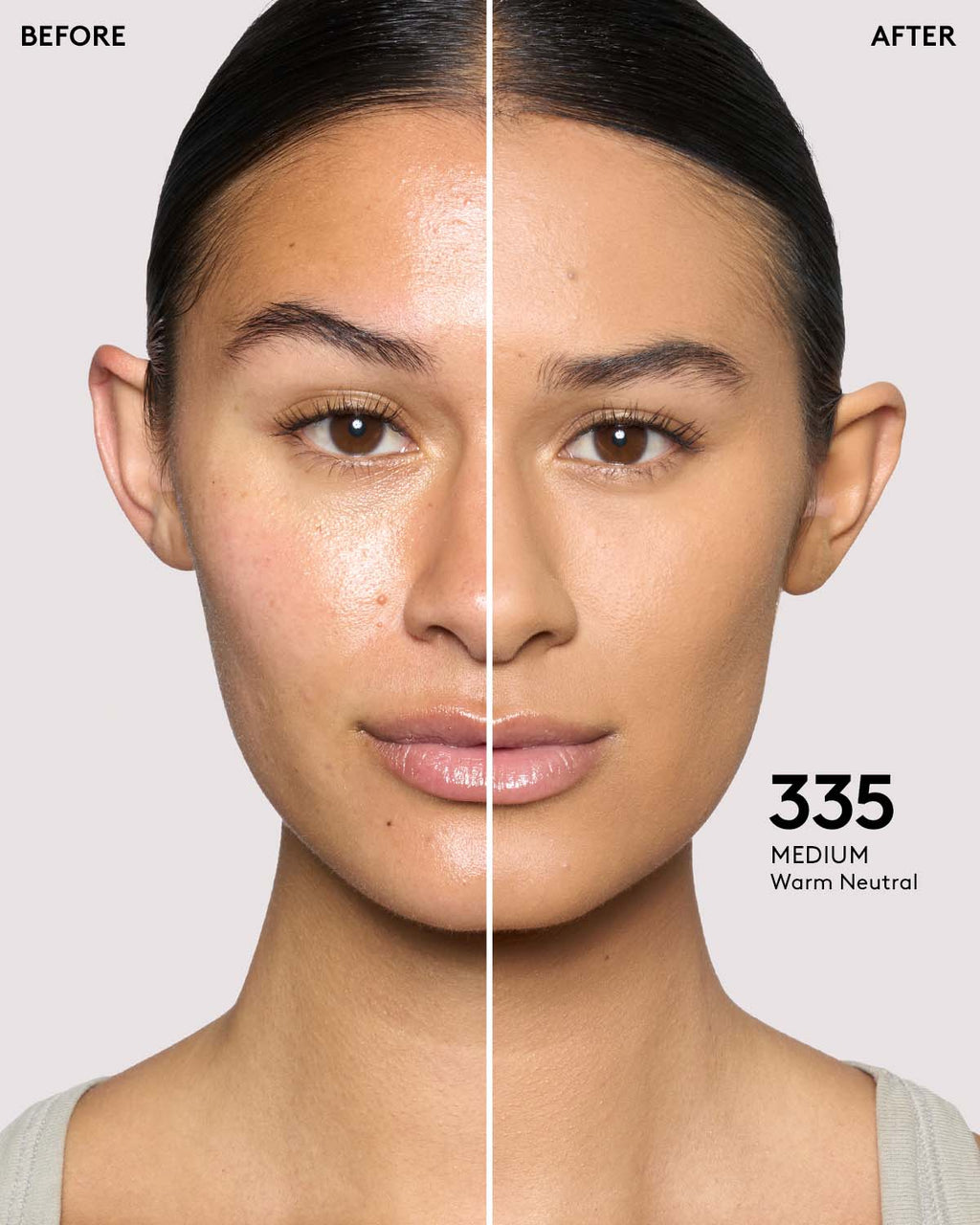 BEFORE

AFTER

335
MEDIUM
Warm Neutral