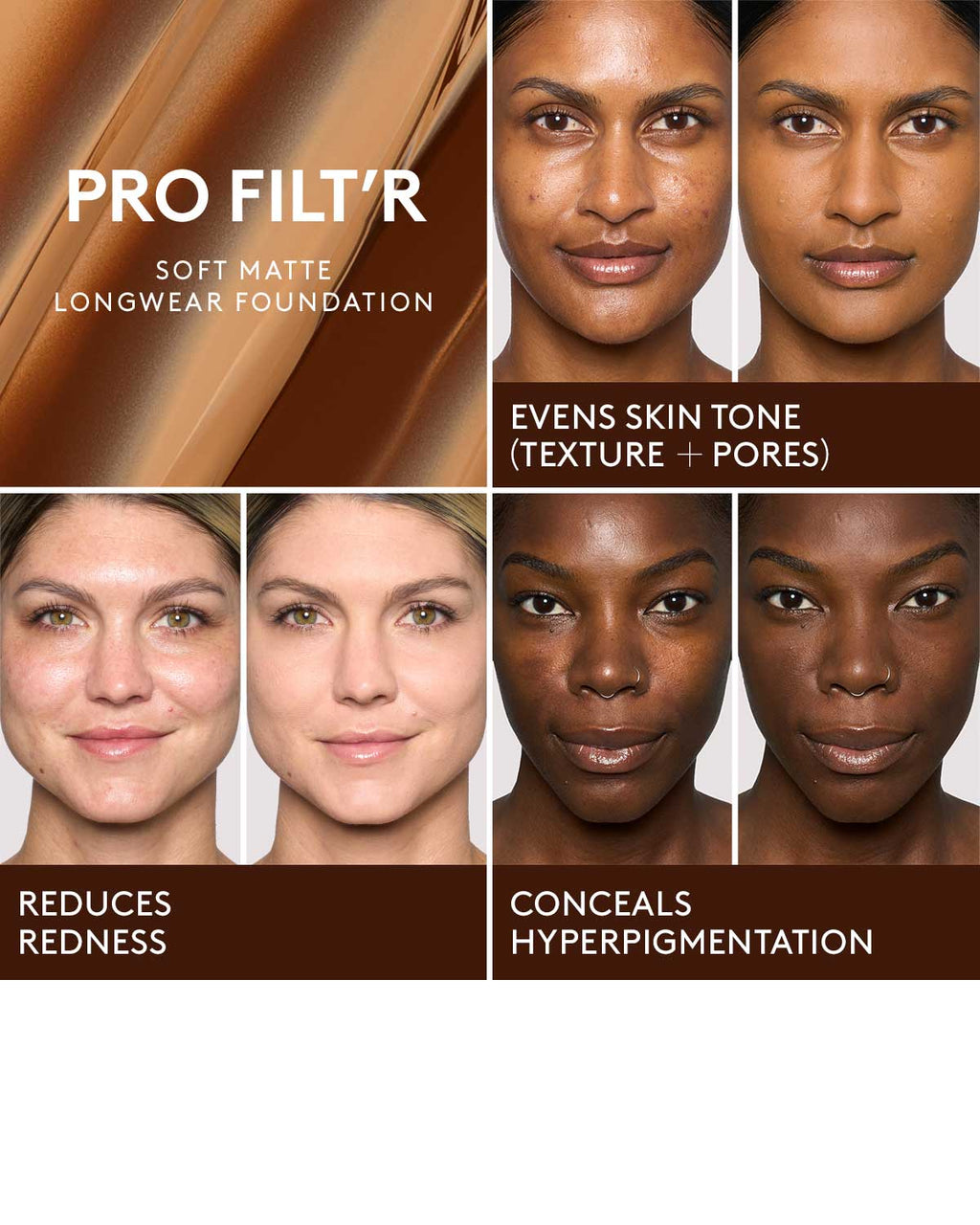 PRO FILT'R

SOFT MATTE
LONGWEAR FOUNDATION

EVENS SKIN TONE
(TEXTURE + PORES)

REDUCES
REDNESS

CONCEALS
HYPERPIGMENTATION