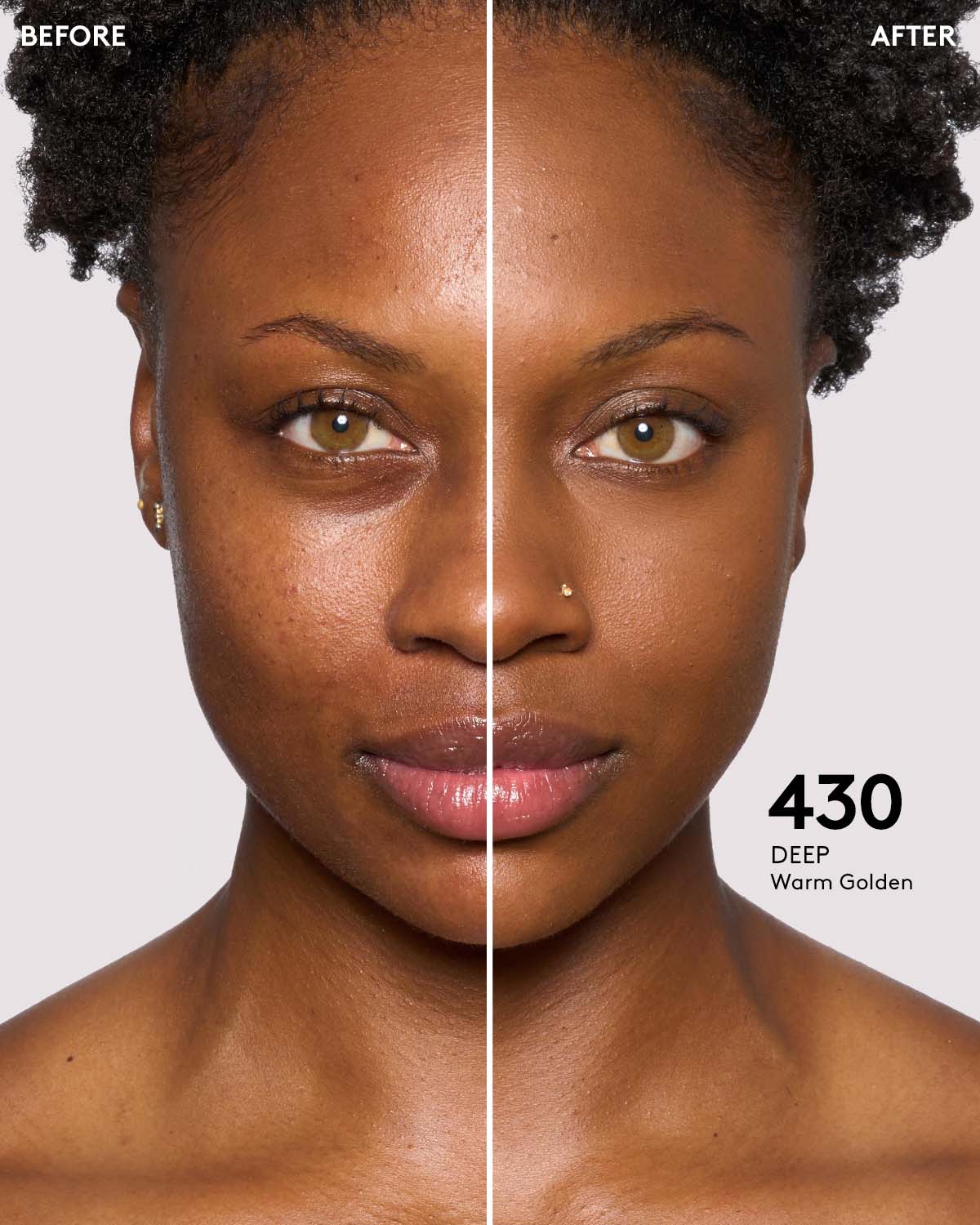 BEFORE

AFTER

430
DEEP
Warm Golden