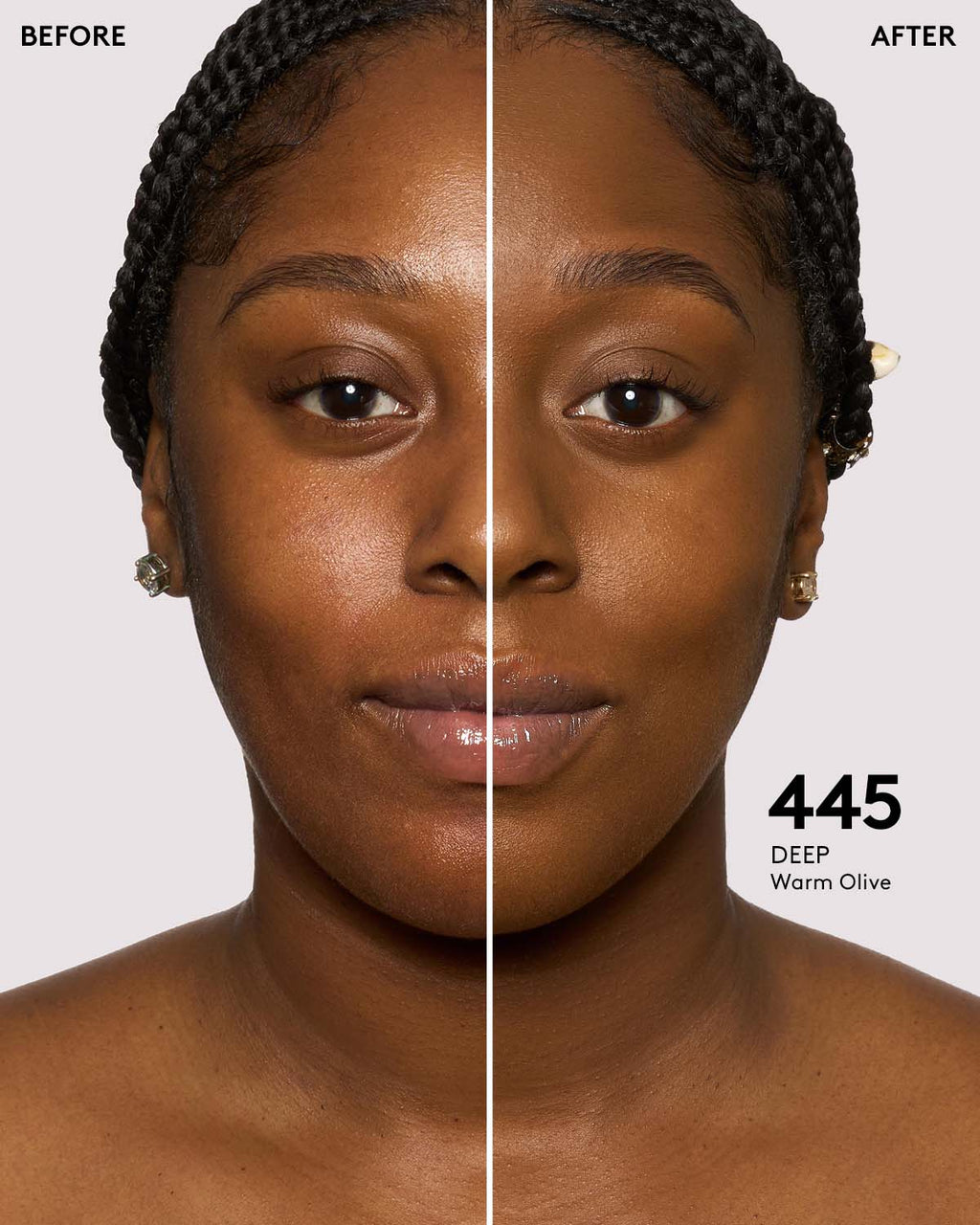 BEFORE

AFTER

445

DEEP
Warm Olive