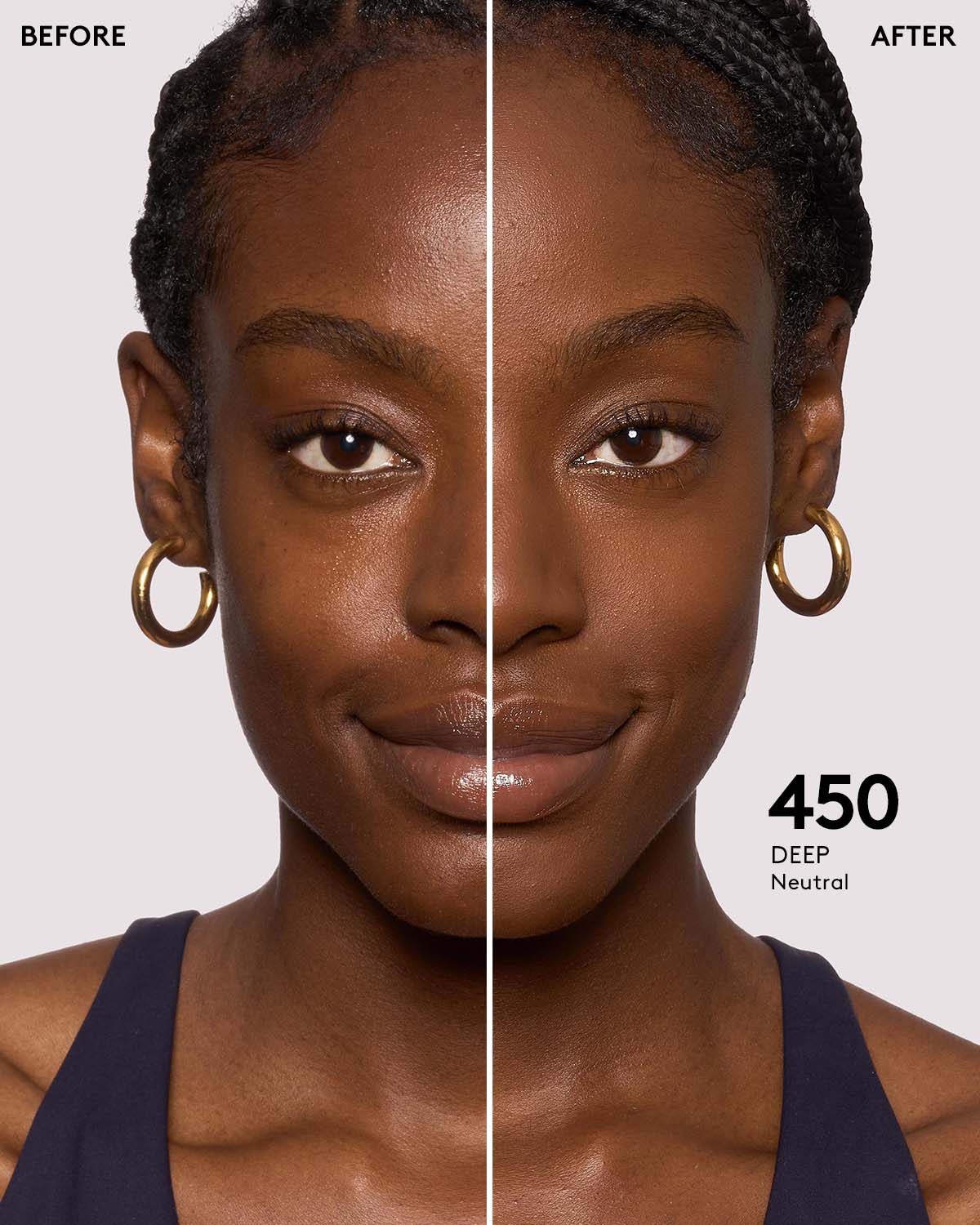 BEFORE

AFTER

450
DEEP
Neutral